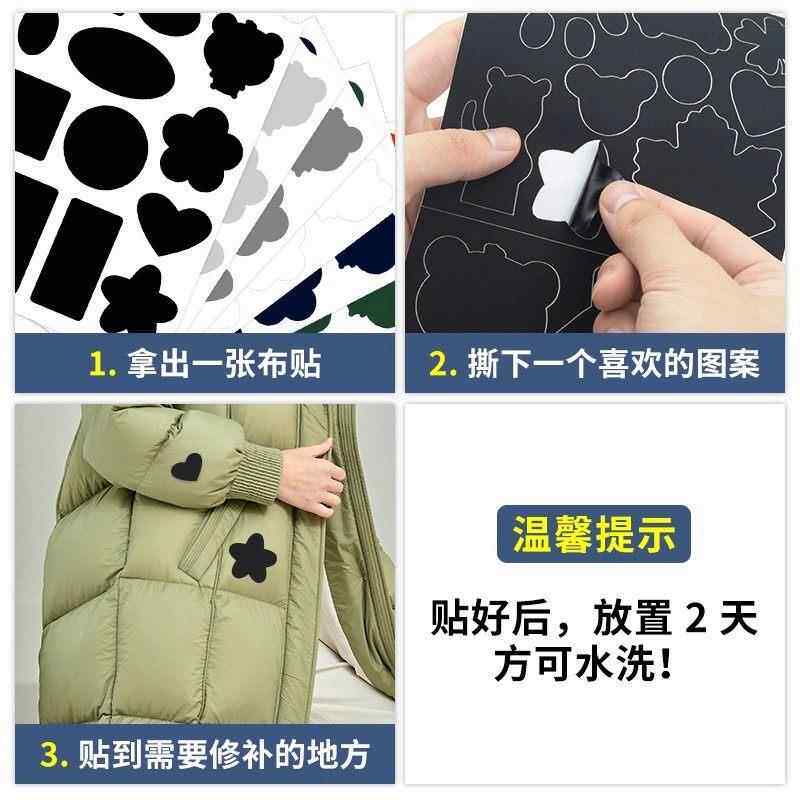 1. 拿出一张布贴

2. 撕下一个喜欢的图案

3. 贴到需要修补的地方

温馨提示

贴好后，放置 2 天方可水洗！