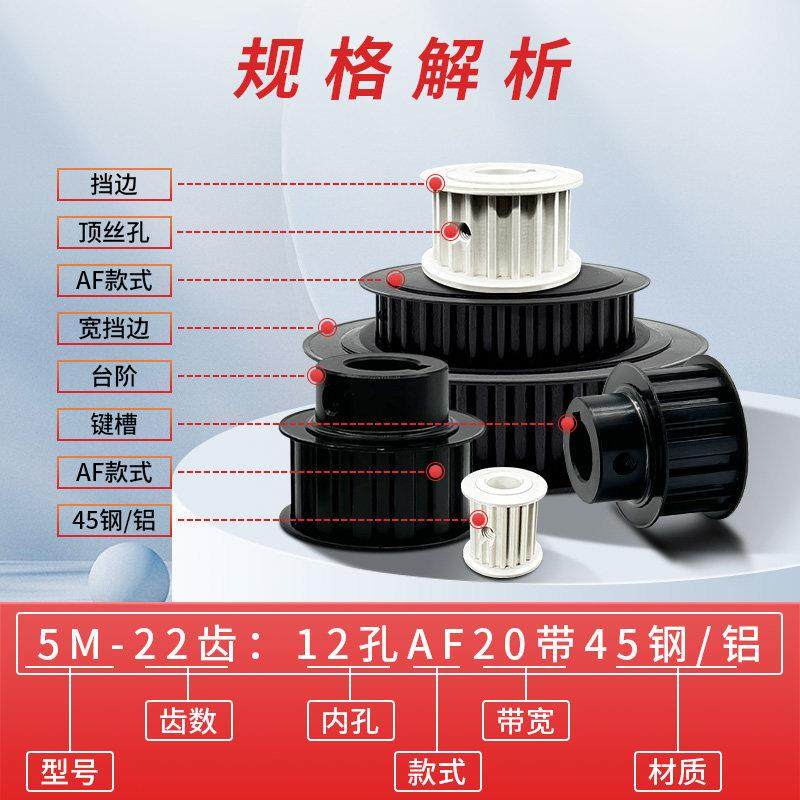 规格解析

挡边
顶丝孔
AF款式
宽挡边
台阶
键槽
AF款式
45钢/铝

5M-22齿：12孔AF20带45钢/铝

齿数
内孔
带宽
型号
款式
材质