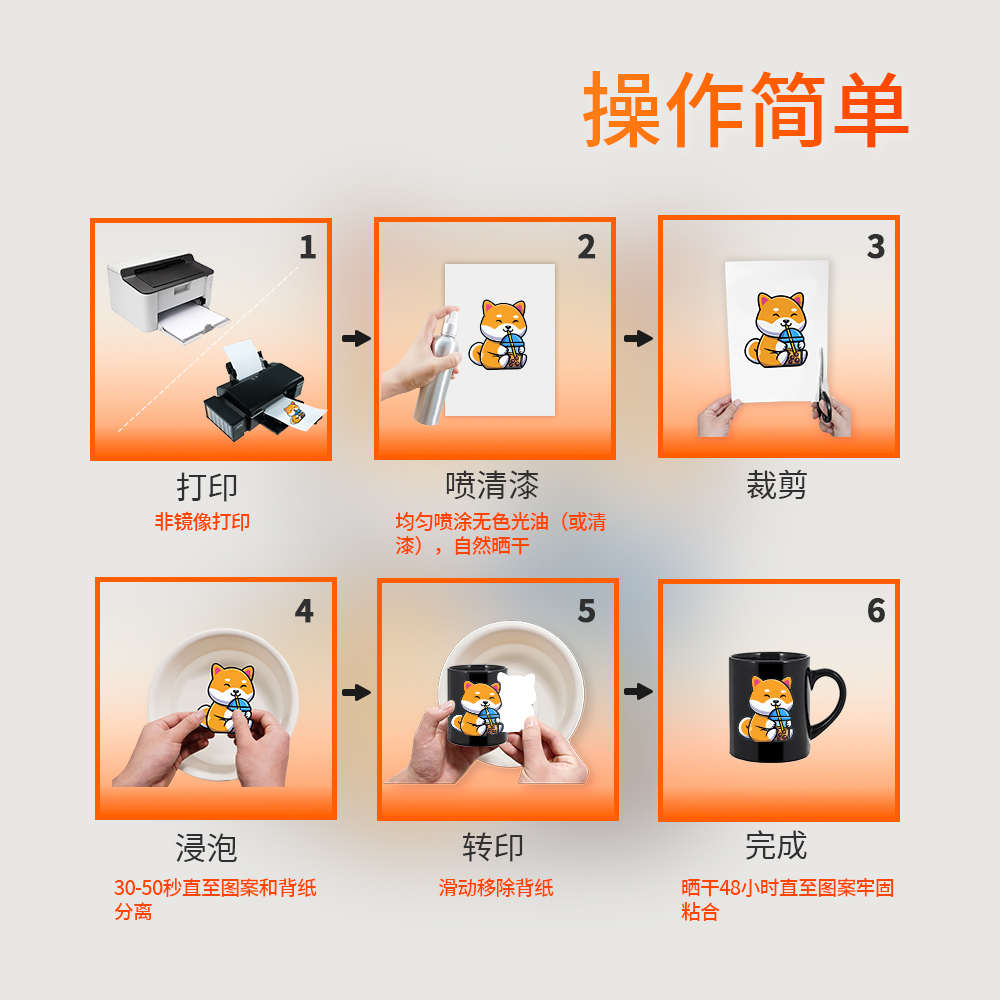 操作简单

1
打印
非镜像打印

2
喷清漆
均匀喷涂无色光油（或清漆），自然晒干

3
裁剪

4
浸泡
30-50秒直至图案和背纸分离

5
转印
滑动移除背纸

6
完成
晒干48小时直至图案牢固粘合