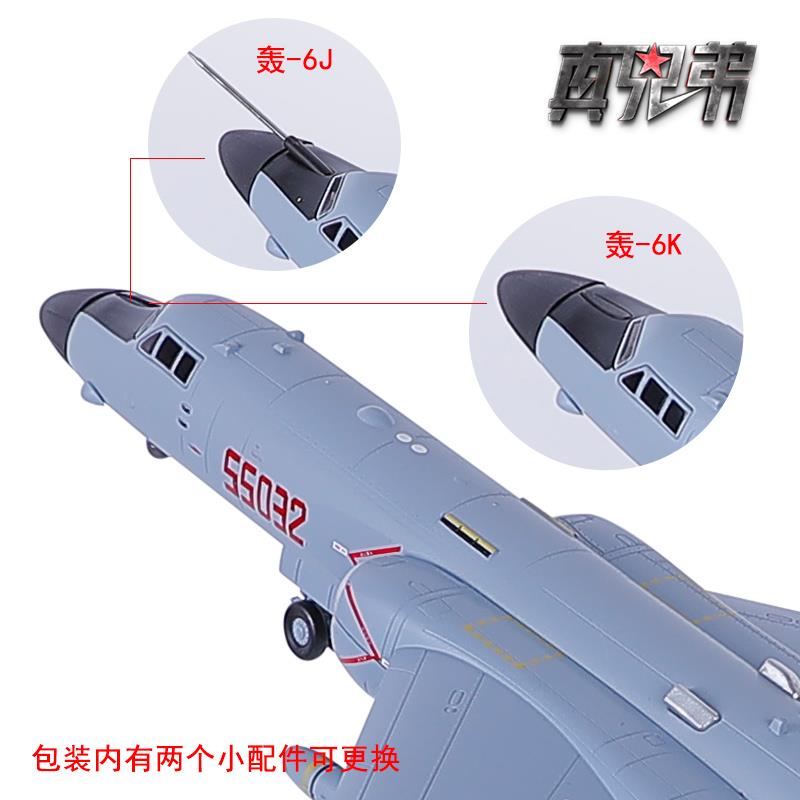 轰-6J

真兄弟

轰-6K

55032

包装内有两个小配件可更换