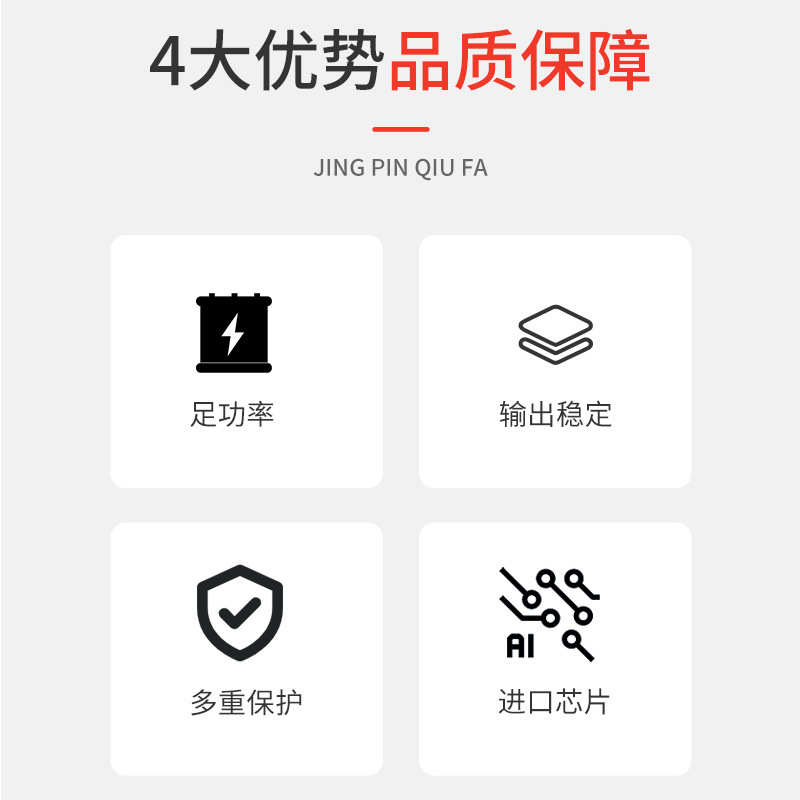 4大优势品质保障

JING PIN QIU FA

足功率

输出稳定

多重保护

AI

进口芯片