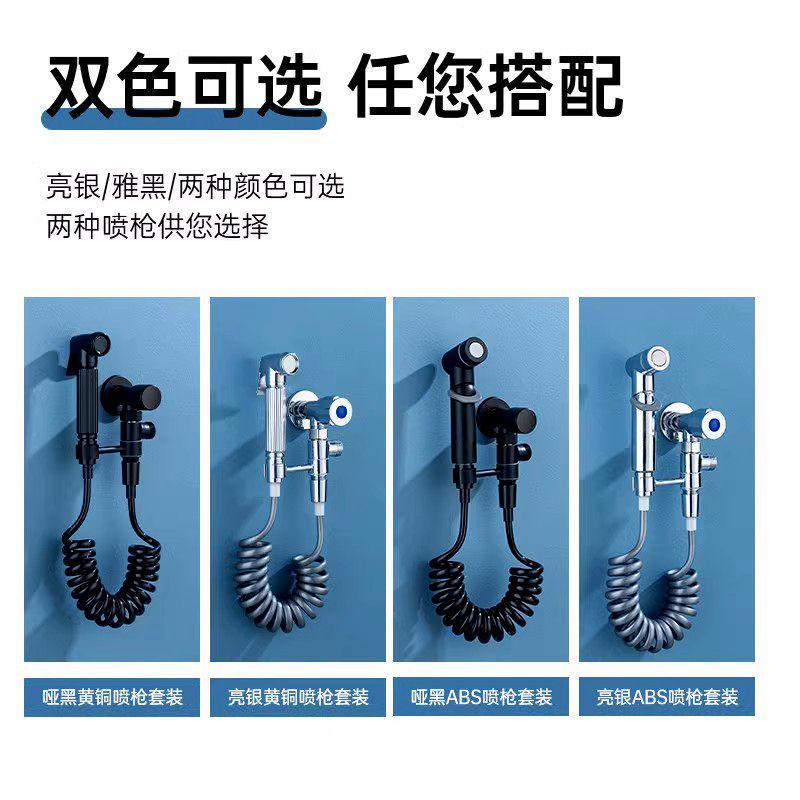 双色可选 任您搭配

亮银/雅黑/两种颜色可选
两种喷枪供您选择

哑黑黄铜喷枪套装

亮银黄铜喷枪套装

哑黑ABS喷枪套装

亮银ABS喷枪套装