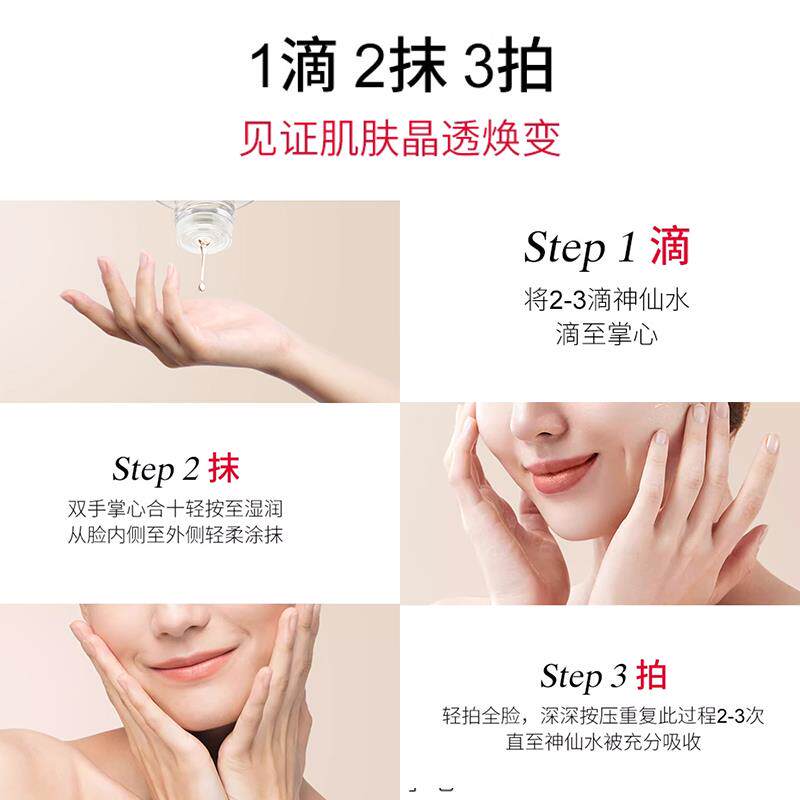 1滴 2抹 3拍
见证肌肤晶透焕变

Step 1 滴
将2-3滴神仙水
滴至掌心

Step 2 抹
双手掌心合十轻按至湿润
从脸内侧至外侧轻柔涂抹

Step 3 拍
轻拍全脸，深深按压重复此过程2-3次
直至神仙水被充分吸收