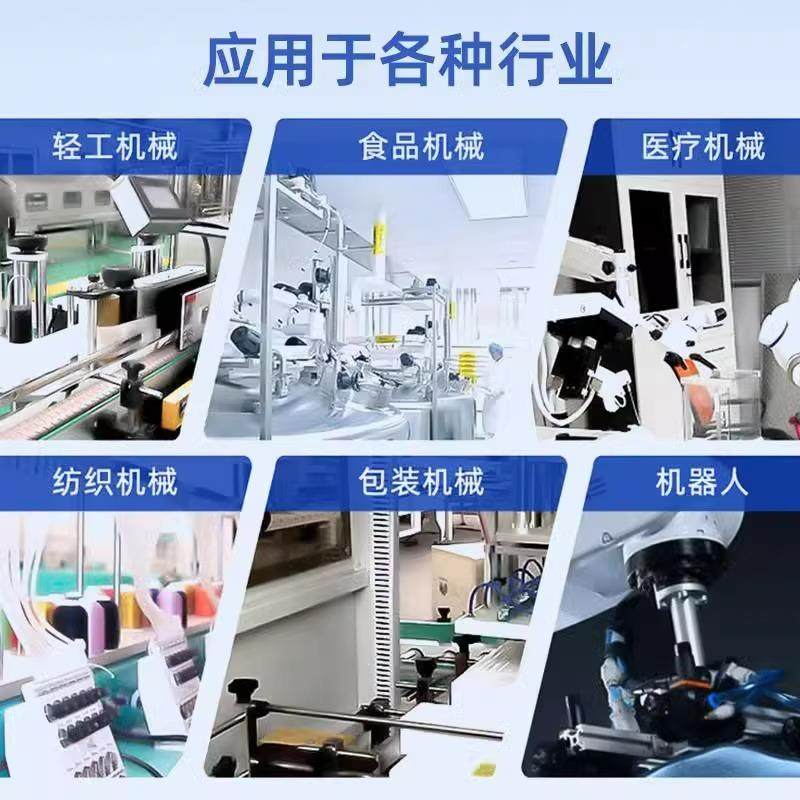 应用于各种行业

轻工机械

食品机械

医疗机械

纺织机械

包装机械

机器人