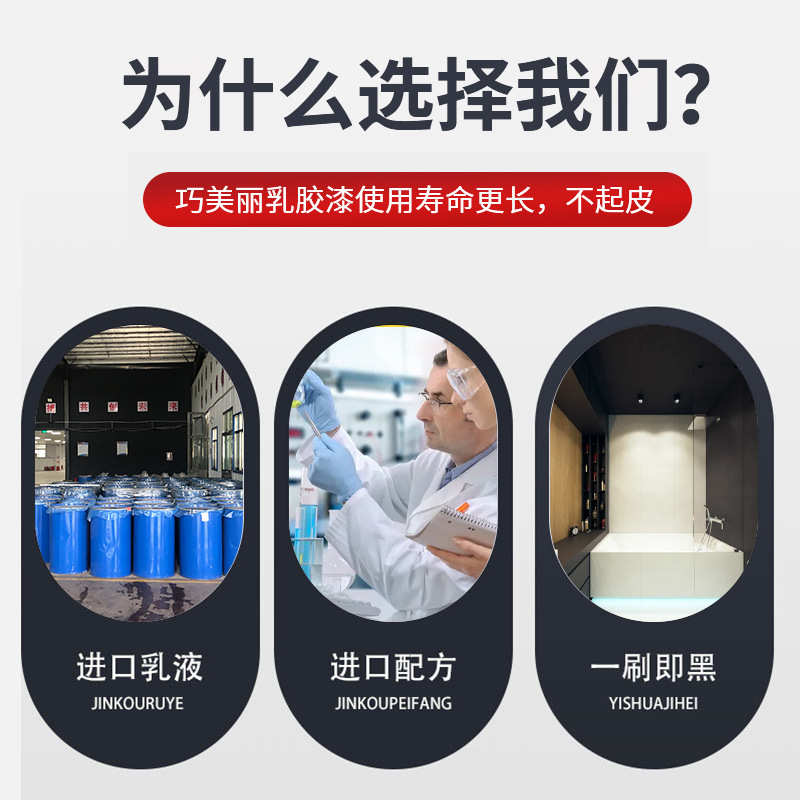 为什么选择我们?

巧美丽乳胶漆使用寿命更长，不起皮

进口乳液
JINKOURUYE

进口配方
JINKOUPEIFANG

一刷即黑
YISHUAJIHEI