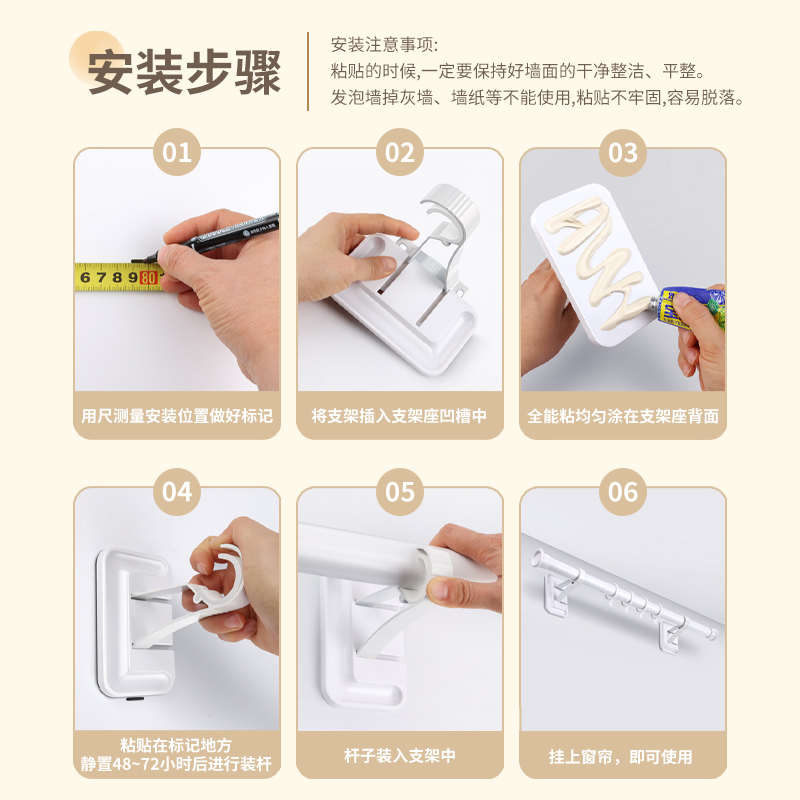 安装步骤

安装注意事项:
粘贴的时候,一定要保持好墙面的干净整洁、平整。
发泡墙掉灰墙、墙纸等不能使用,粘贴不牢固,容易脱落。

01
6 7 8 9 80
用尺测量安装位置做好标记

02
将支架插入支架座凹槽中

03
全能粘均匀涂在支架座背面

04
粘贴在标记地方
静置48~72小时后进行装杆

05
杆子装入支架中

06
挂上窗帘，即可使用