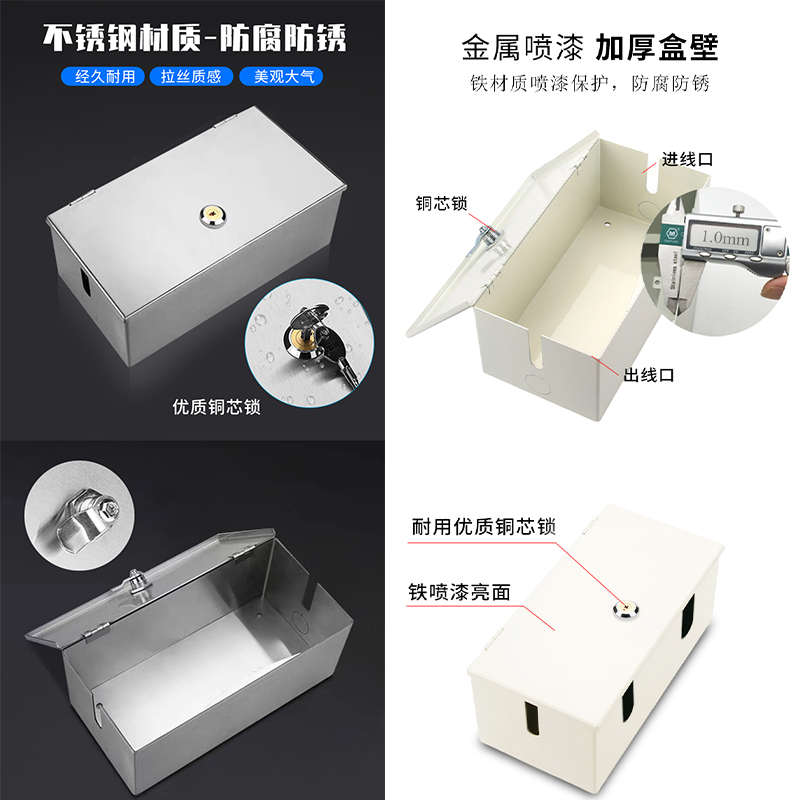 不锈钢材质-防腐防锈

经久耐用 拉丝质感 美观大气

优质铜芯锁

金属喷漆 加厚盒壁

铁材质喷漆保护，防腐防锈

进线口

铜芯锁

1.0mm

出线口

耐用优质铜芯锁

铁喷漆亮面