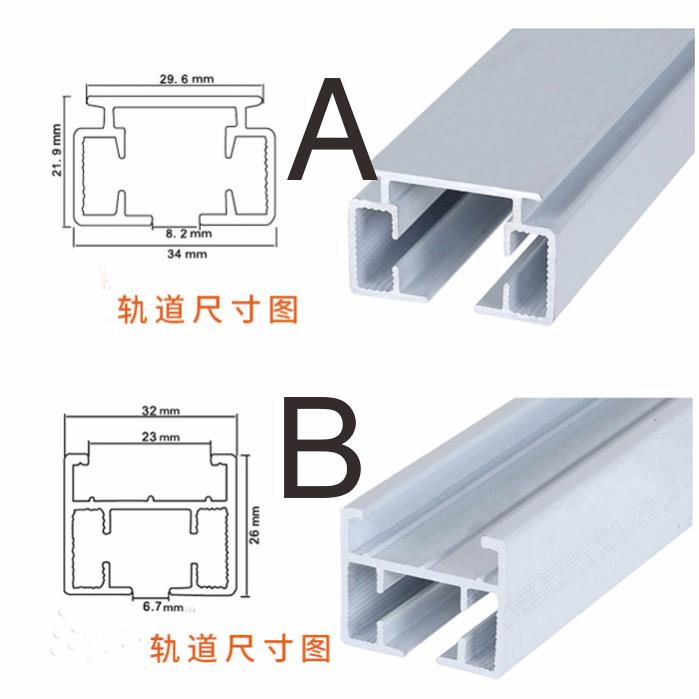 29. 6 mm
21. 9 mm
8. 2 mm
34 mm
A
轨道尺寸图

32 mm
23 mm
26 mm
6.7 mm
B
轨道尺寸图