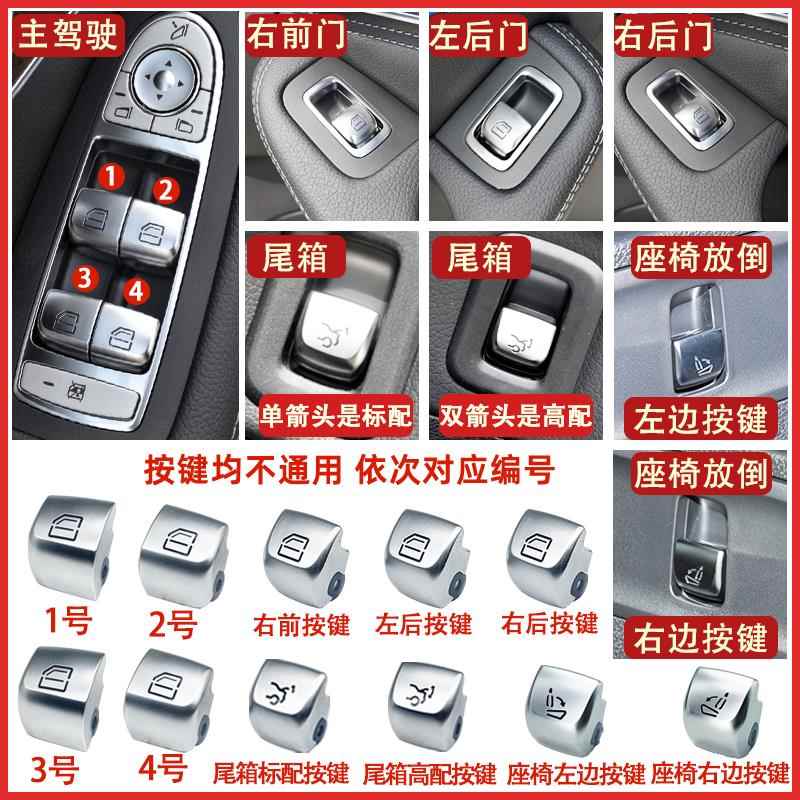 主驾驶

1 2 3 4

右前门

左后门

右后门

尾箱

单箭头是标配

尾箱

双箭头是高配

座椅放倒

左边按键

按键均不通用 依次对应编号

座椅放倒

右边按键

1号 2号 右前按键 左后按键 右后按键

3号 4号 尾箱标配按键 尾箱高配按键 座椅左边按键 座椅右边按键