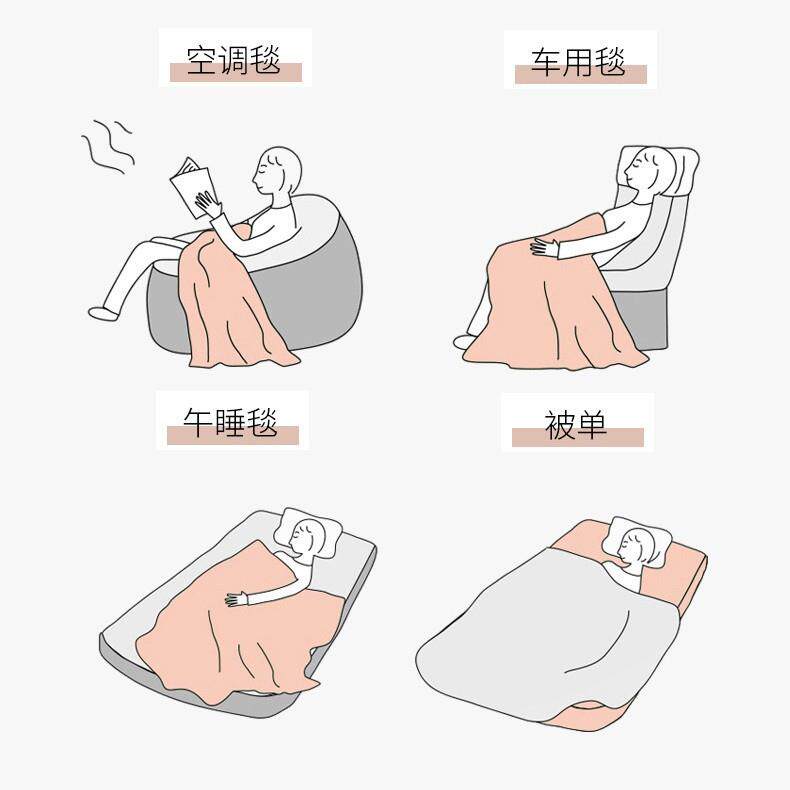 空调毯

车用毯

午睡毯

被单