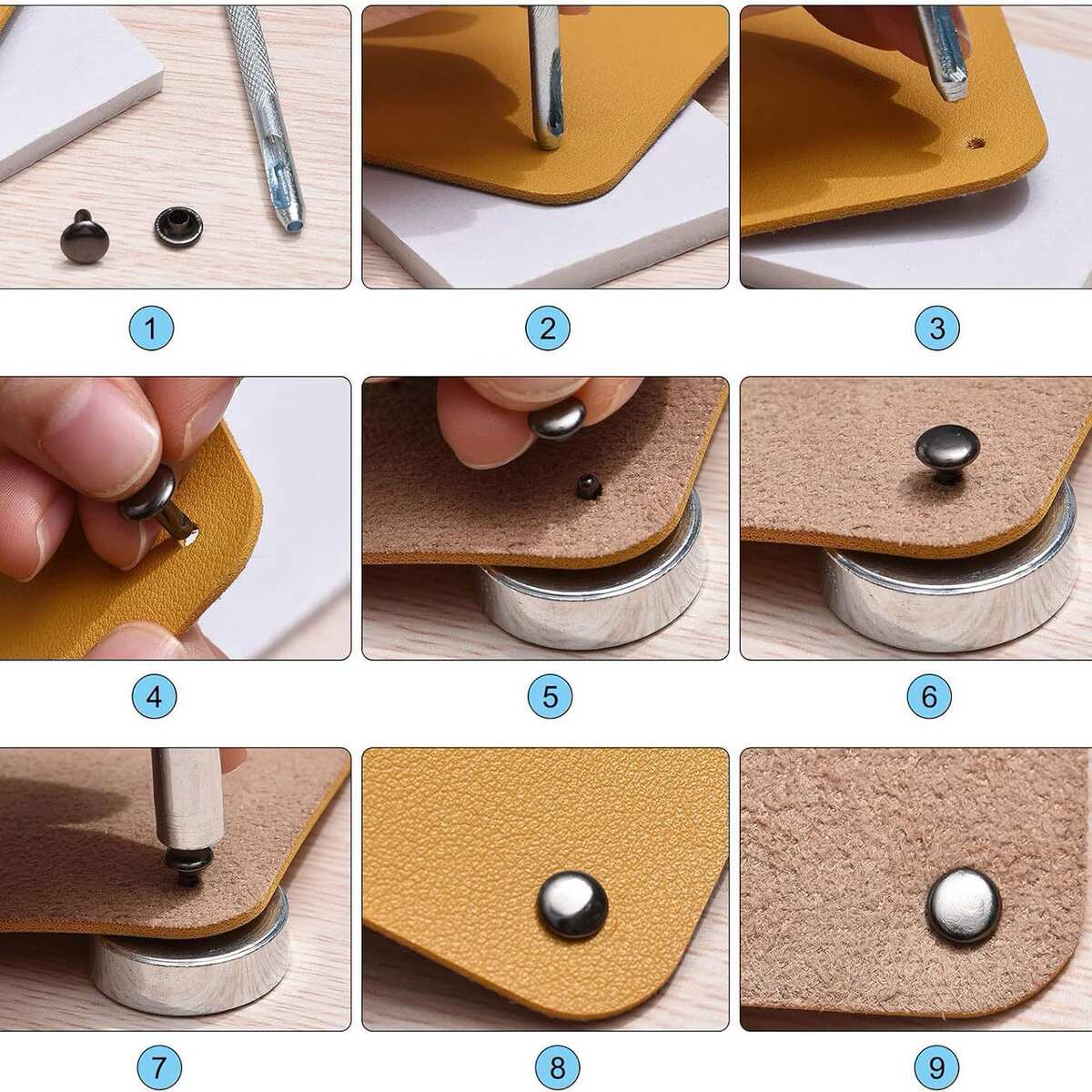 1

2

3

4

5

6

7

8

9