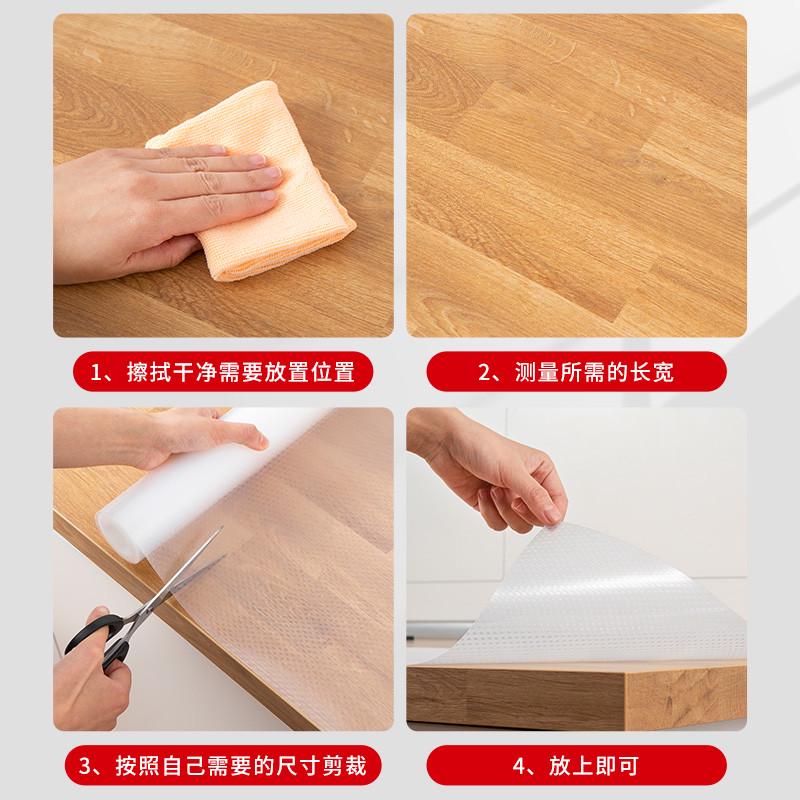 1、擦拭干净需要放置位置

2、测量所需的长宽

3、按照自己需要的尺寸剪裁

4、放上即可