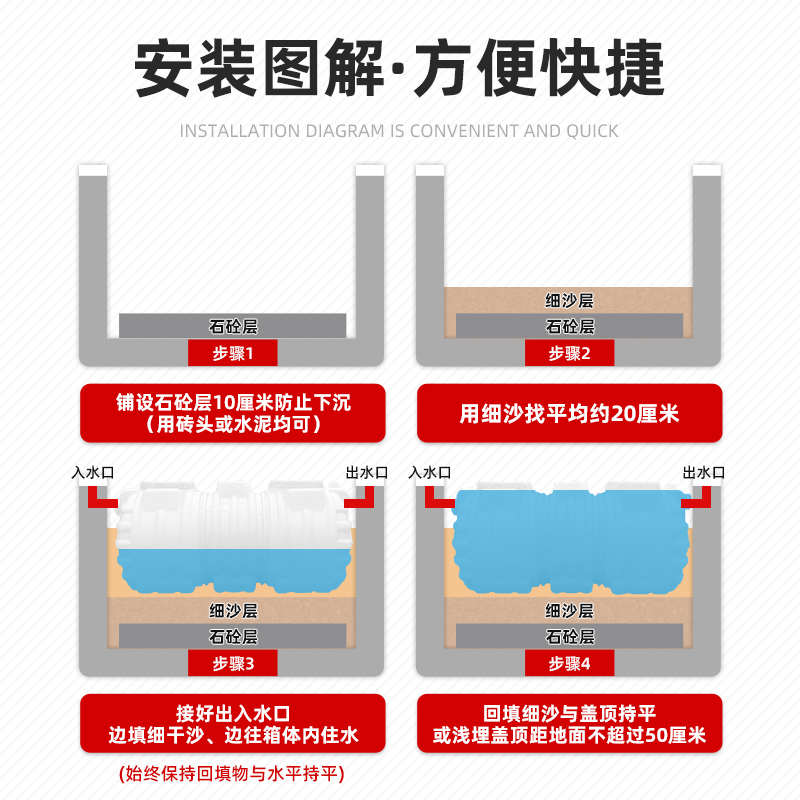 安装图解·方便快捷

INSTALLATION DIAGRAM IS CONVENIENT AND QUICK

石砼层

步骤1

铺设石砼层10厘米防止下沉
（用砖头或水泥均可）

细沙层

石砼层

步骤2

用细沙找平均约20厘米

入水口

出水口

细沙层

石砼层

步骤3

接好出入水口
边填细干沙、边往箱体内住水

(始终保持回填物与水平持平)

入水口

出水口

细沙层

石砼层

步骤4

回填细沙与盖顶持平
或浅埋盖顶距地面不超过50厘米