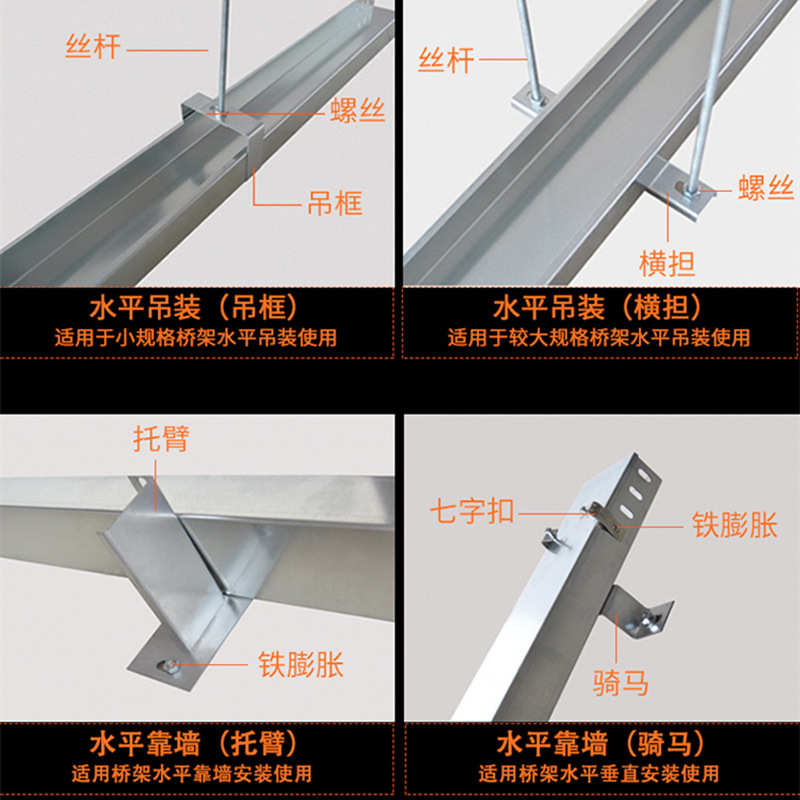 丝杆

螺丝

吊框

水平吊装（吊框）

适用于小规格桥架水平吊装使用

丝杆

螺丝

横担

水平吊装（横担）

适用于较大规格桥架水平吊装使用

托臂

铁膨胀

水平靠墙（托臂）

适用桥架水平靠墙安装使用

七字扣

铁膨胀

骑马

水平靠墙（骑马）

适用桥架水平垂直安装使用