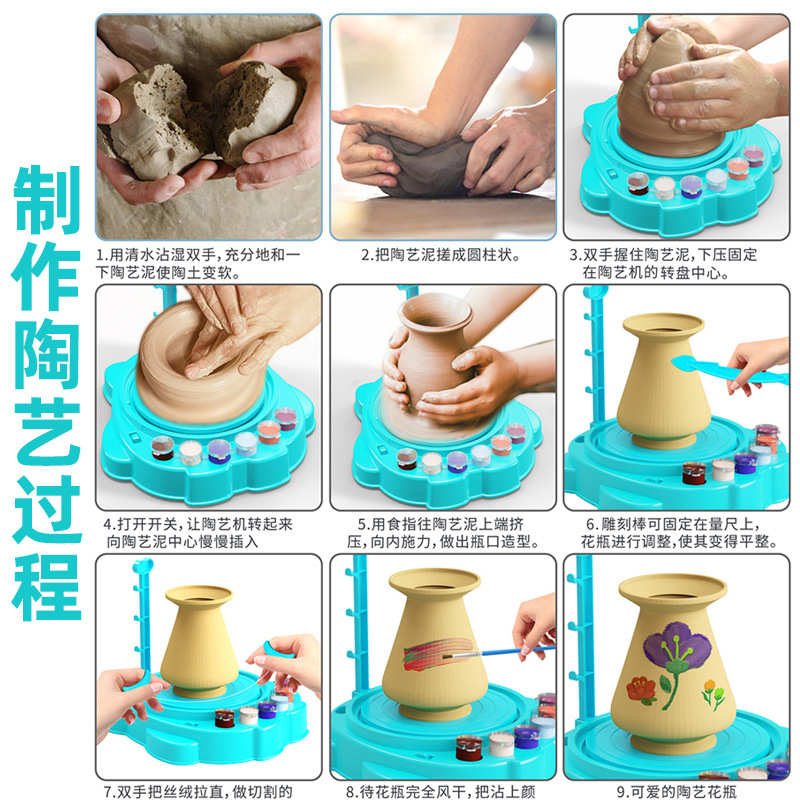 制作陶艺过程

1.用清水沾湿双手，充分地和一下陶艺泥使陶土变软。

2.把陶艺泥搓成圆柱状。

3.双手握住陶艺泥，下压固定在陶艺机的转盘中心。

4.打开开关，让陶艺机转起来向陶艺泥中心慢慢插入

5.用食指往陶艺泥上端挤压，向内施力，做出瓶口造型。

6.雕刻棒可固定在量尺上，花瓶进行调整，使其变得平整。

7.双手把丝绒拉直，做切割的

8.待花瓶完全风干，把沾上颜

9.可爱的陶艺花瓶