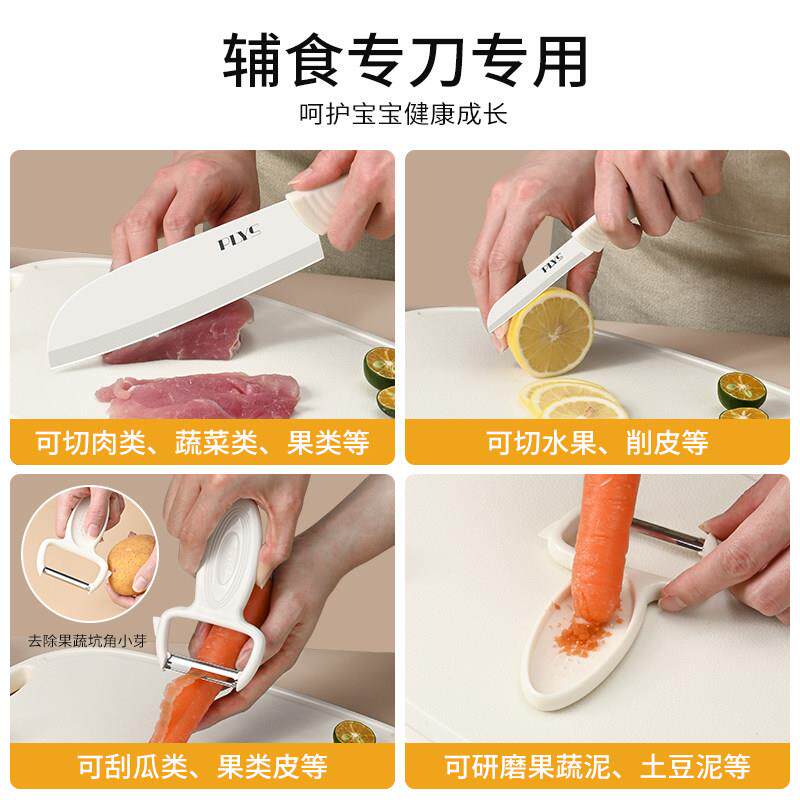 辅食专刀专用

呵护宝宝健康成长

PLYC

可切肉类、蔬菜类、果类等

PLYC

可切水果、削皮等

去除果蔬坑角小芽

可刮瓜类、果类皮等

可研磨果蔬泥、土豆泥等