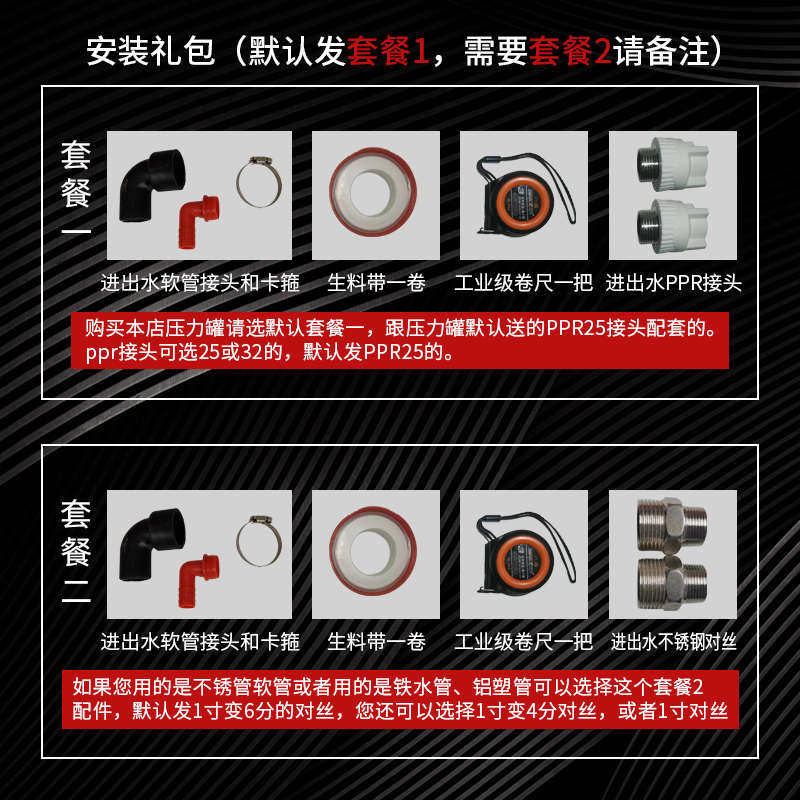 安装礼包（默认发套餐1，需要套餐2请备注）

套餐一

进出水软管接头和卡箍　生料带一卷　工业级卷尺一把　进出水PPR接头

购买本店压力罐请选默认套餐一，跟压力罐默认送的PPR25接头配套的。ppr接头可选25或32的，默认发PPR25的。

套餐二

进出水软管接头和卡箍　生料带一卷　工业级卷尺一把　进出水不锈钢对丝

如果您用的是不锈管软管或者用的是铁水管、铝塑管可以选择这个套餐2配件，默认发1寸变6分的对丝，您还可以选择1寸变4分对丝，或者1寸对丝