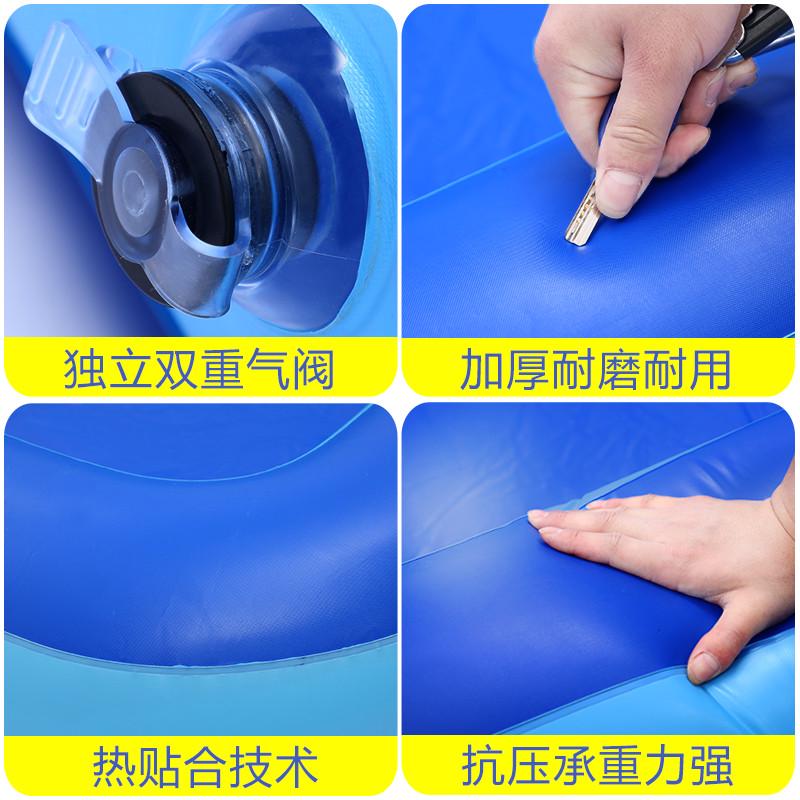 独立双重气阀

加厚耐磨耐用

热贴合技术

抗压承重力强