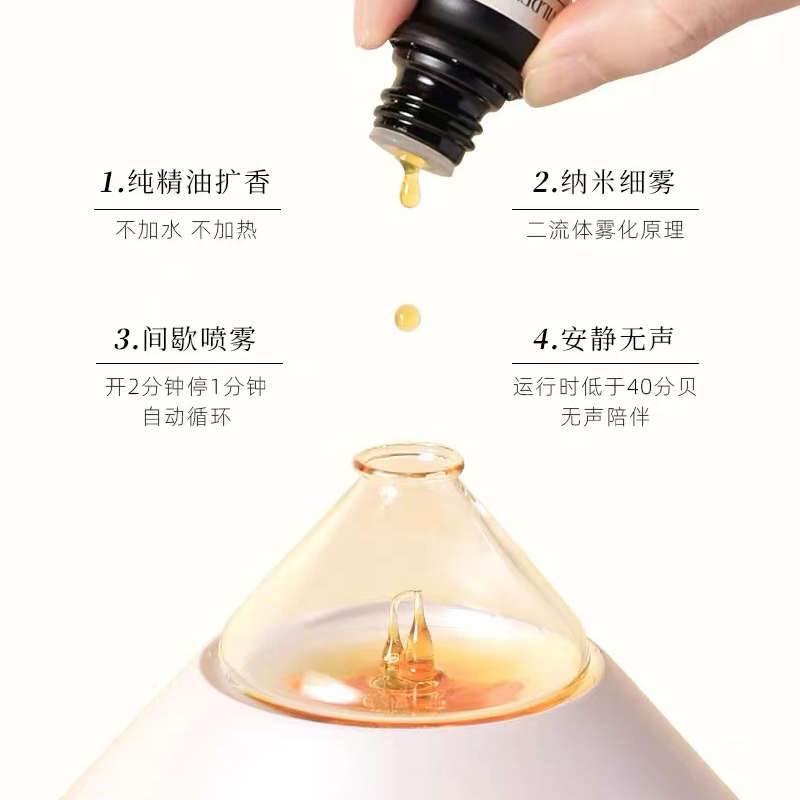 1.纯精油扩香

不加水 不加热

2.纳米细雾

二流体雾化原理

3.间歇喷雾

开2分钟停1分钟
自动循环

4.安静无声

运行时低于40分贝
无声陪伴