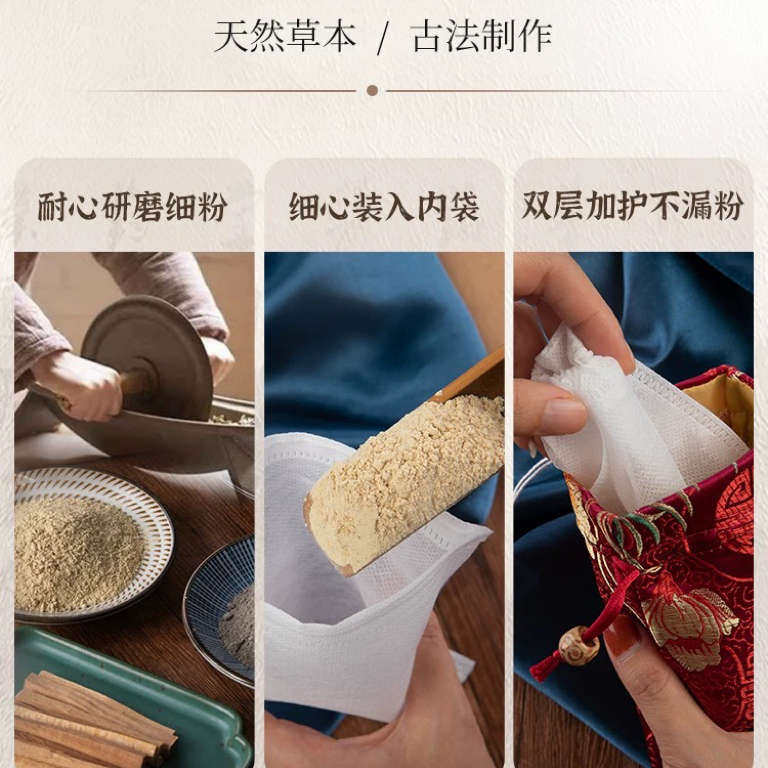 天然草本 / 古法制作

耐心研磨细粉

细心装入内袋

双层加护不漏粉