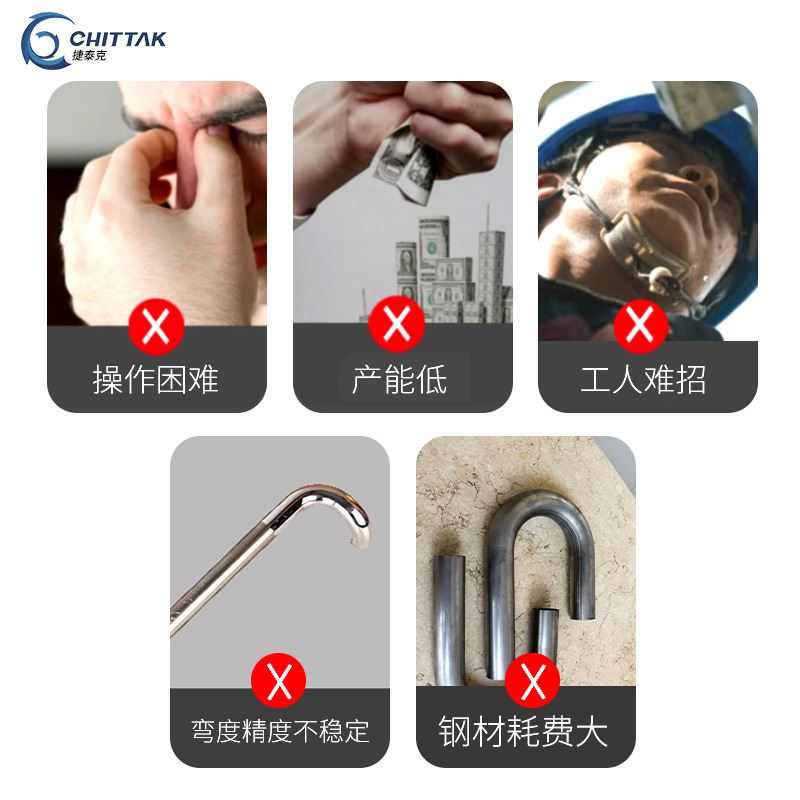 CHITTAK
捷泰克

操作困难

产能低

工人难招

弯度精度不稳定

钢材耗费大