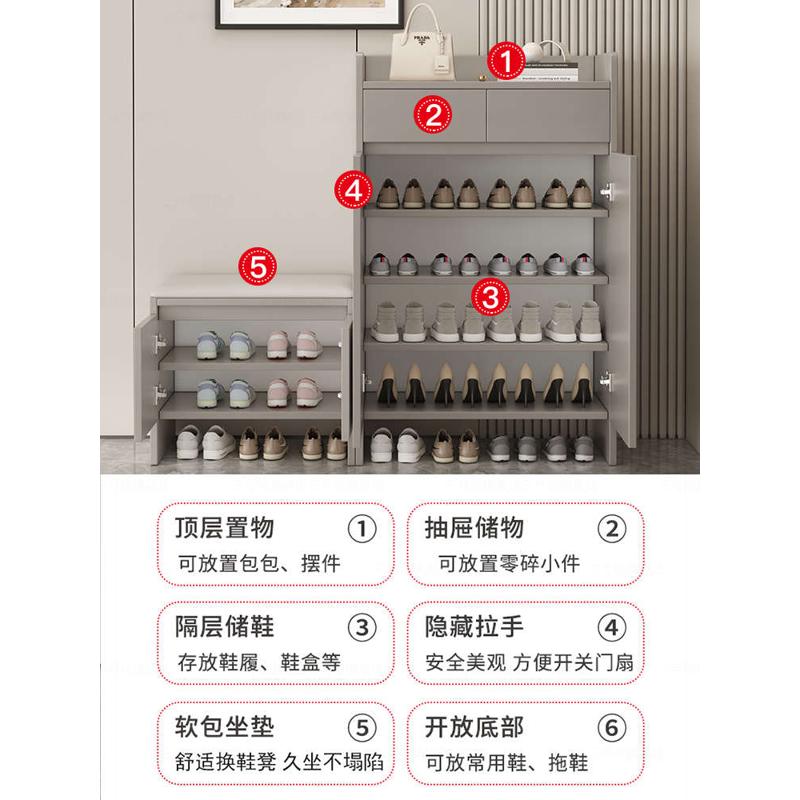 PRADA

1

2

4

5

3

顶层置物 ①
可放置包包、摆件

抽屉储物 ②
可放置零碎小件

隔层储鞋 ③
存放鞋履、鞋盒等

隐藏拉手 ④
安全美观 方便开关门扇

软包坐垫 ⑤
舒适换鞋凳 久坐不塌陷

开放底部 ⑥
可放常用鞋、拖鞋