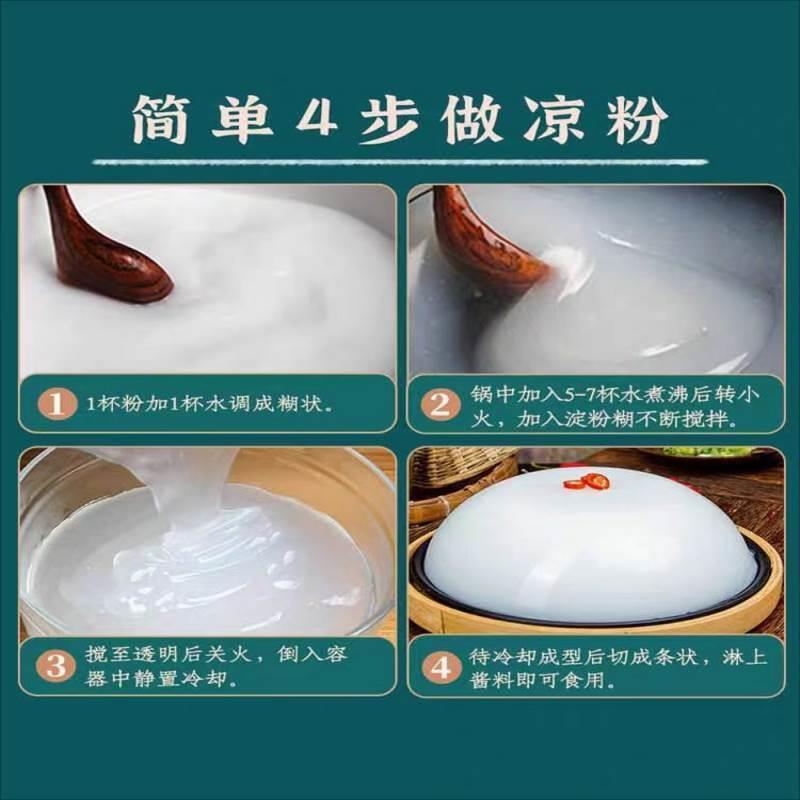 简单4步做凉粉

1 1杯粉加1杯水调成糊状。

2 锅中加入5-7杯水煮沸后转小火，加入淀粉糊不断搅拌。

3 搅至透明后关火，倒入容器中静置冷却。

4 待冷却成型后切成条状，淋上酱料即可食用。