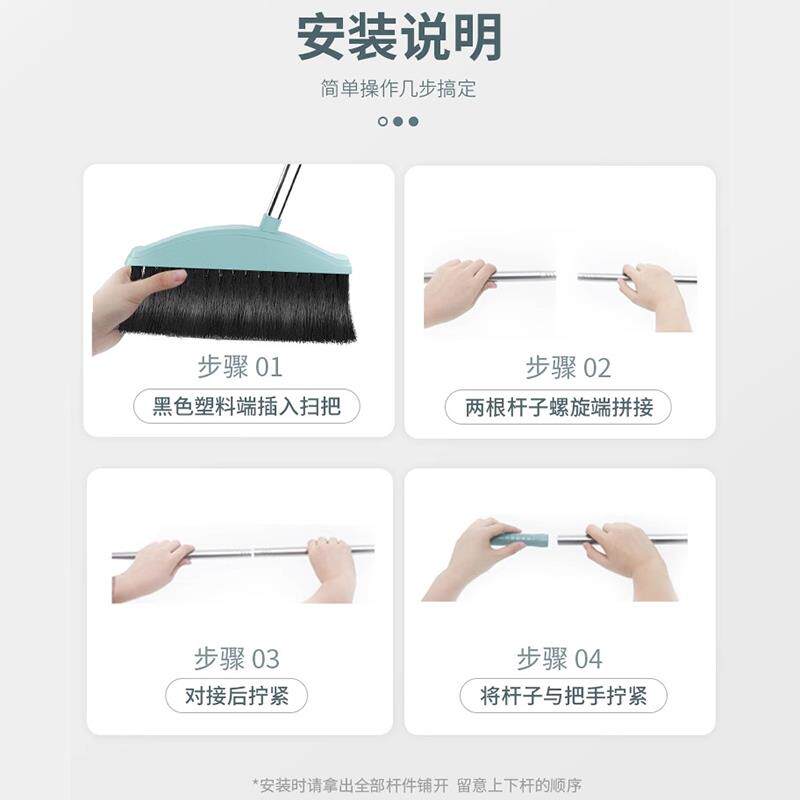 安装说明

简单操作几步搞定

步骤 01

黑色塑料端插入扫把

步骤 02

两根杆子螺旋端拼接

步骤 03

对接后拧紧

步骤 04

将杆子与把手拧紧

*安装时请拿出全部杆件铺开 留意上下杆的顺序