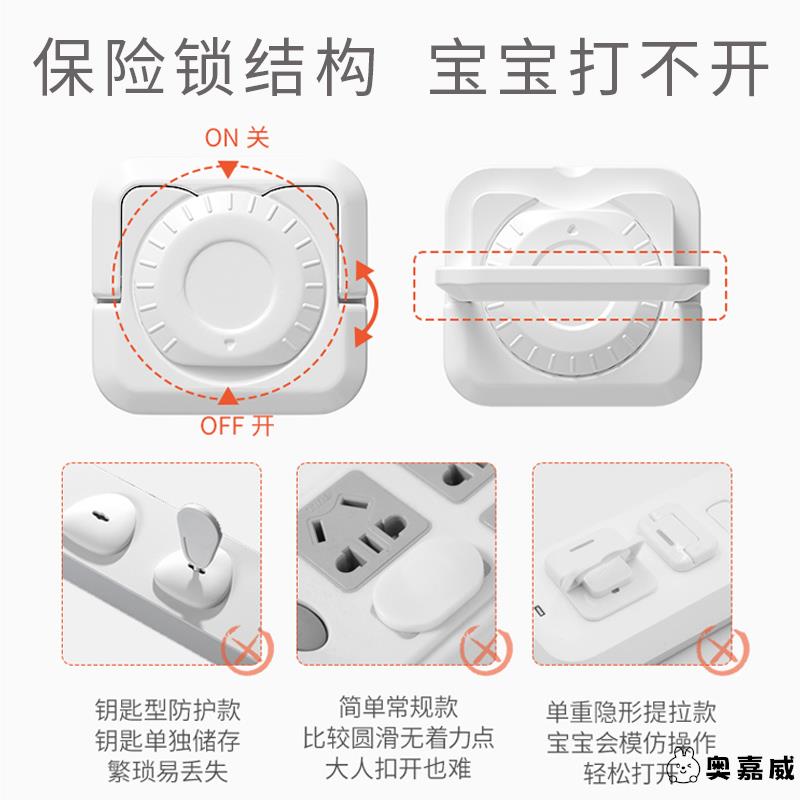 保险锁结构 宝宝打不开

ON 关

OFF 开

钥匙型防护款
钥匙单独储存
繁琐易丢失

简单常规款
比较圆滑无着力点
大人扣开也难

单重隐形提拉款
宝宝会模仿操作
轻松打开

奥嘉威