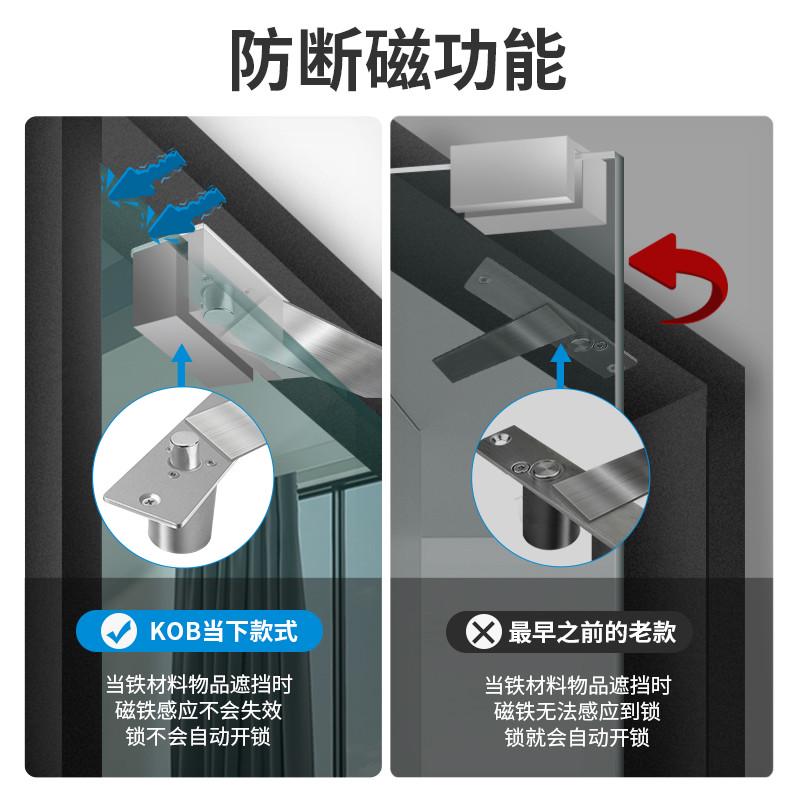 防断磁功能

KOB当下款式

当铁材料物品遮挡时
磁铁感应不会失效
锁不会自动开锁

最早之前的老款

当铁材料物品遮挡时
磁铁无法感应到锁
锁就会自动开锁