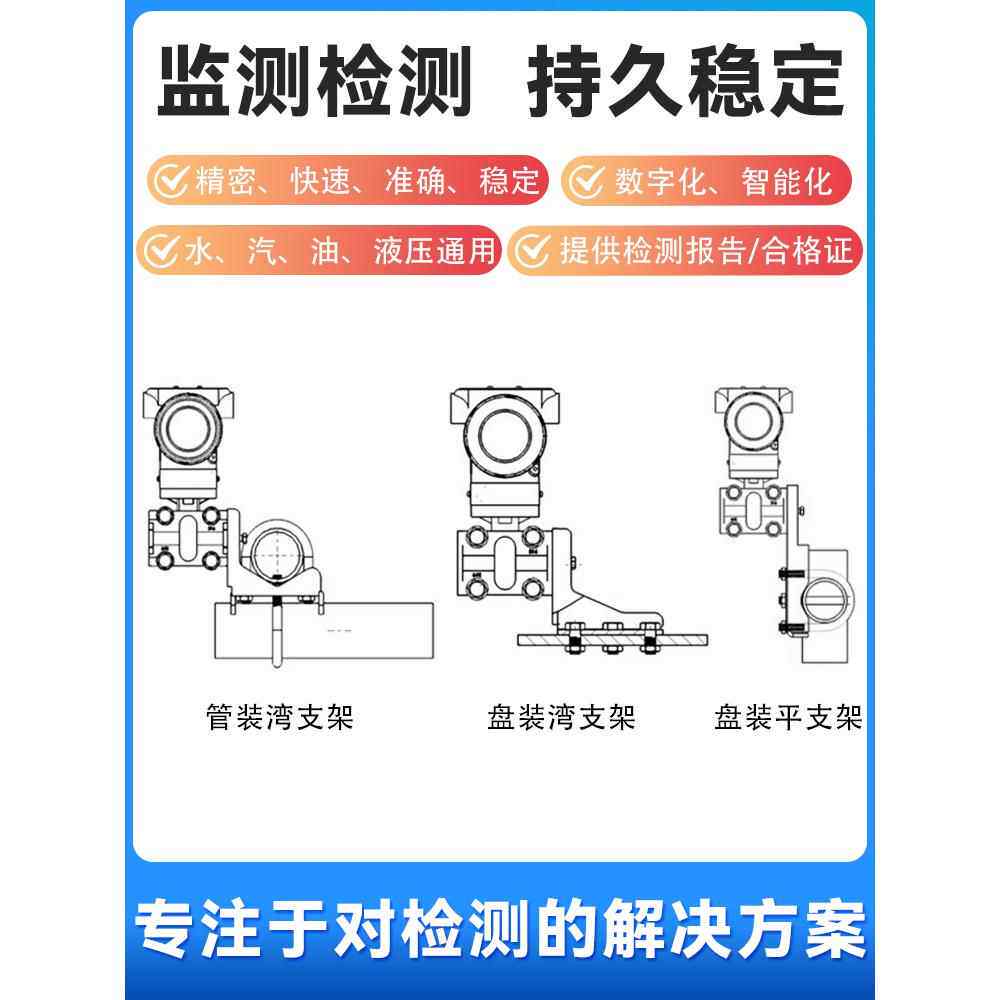 监测检测 持久稳定

精密、快速、准确、稳定

数字化、智能化

水、汽、油、液压通用

提供检测报告/合格证

管装湾支架

盘装湾支架

盘装平支架

专注于对检测的解决方案