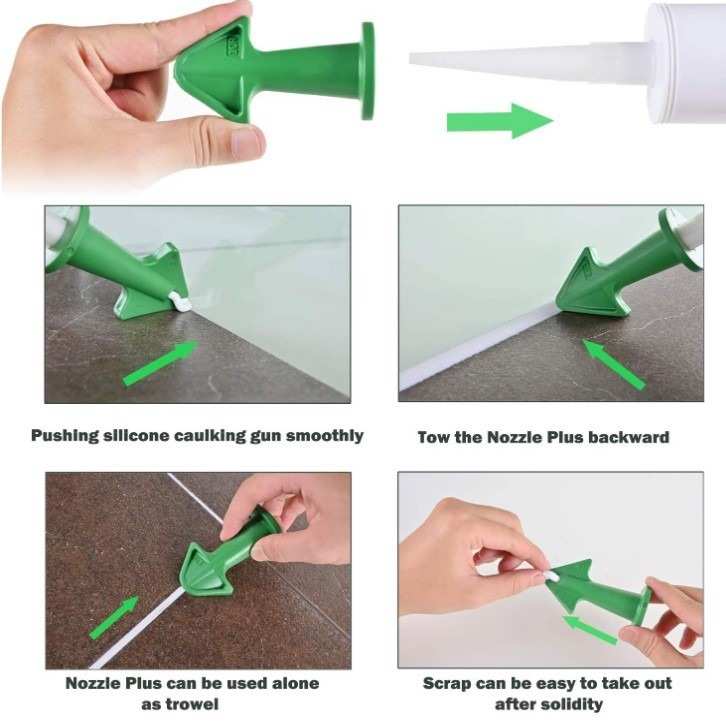 Pushing silicone caulking gun smoothly

Tow the Nozzle Plus backward

Nozzle Plus can be used alone as trowel

Scrap can be easy to take out after solidity