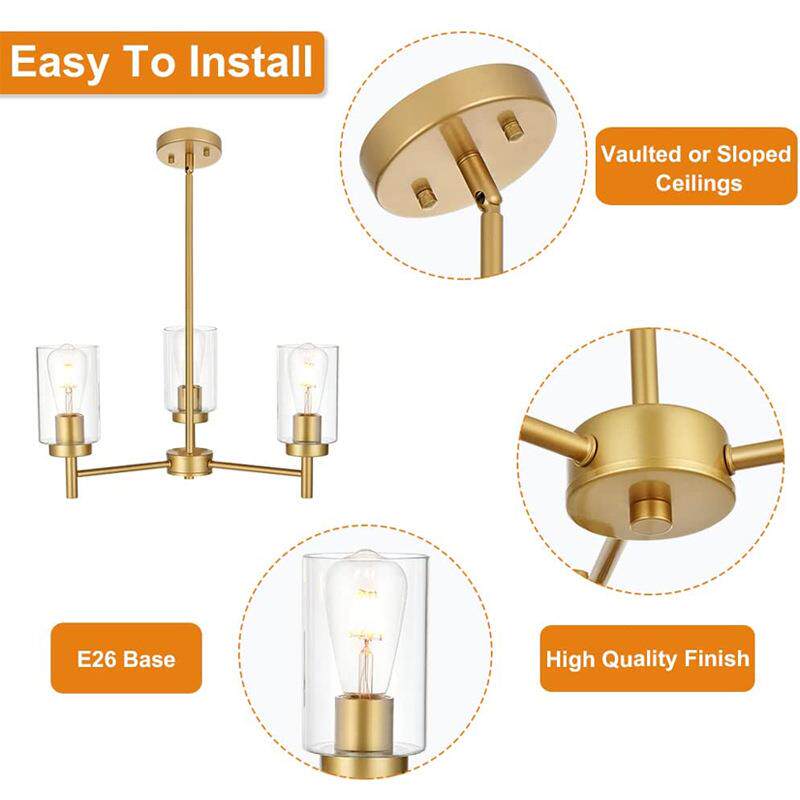 Easy To Install

Vaulted or Sloped Ceilings

E26 Base

High Quality Finish