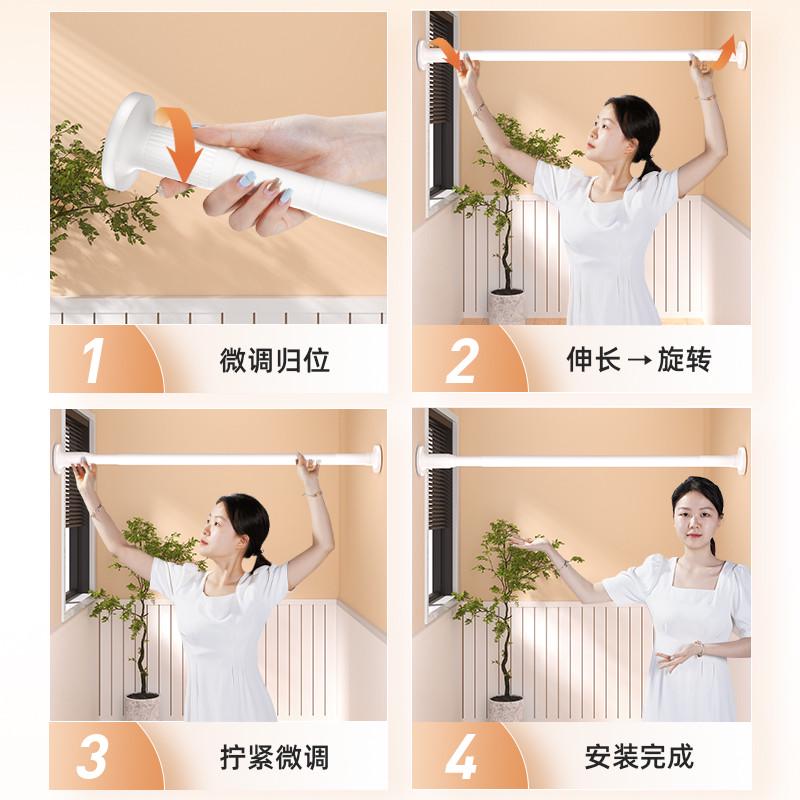 1 微调归位

2 伸长 → 旋转

3 拧紧微调

4 安装完成