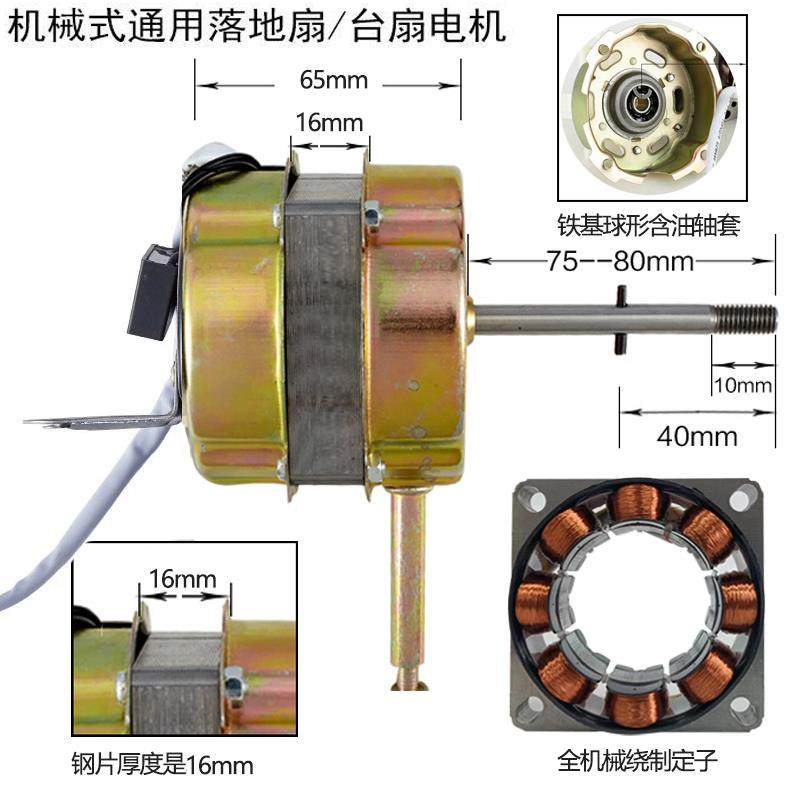 机械式通用落地扇/台扇电机

65mm

16mm

铁基球形含油轴套

75--80mm

10mm

40mm

16mm

钢片厚度是16mm

全机械绕制定子