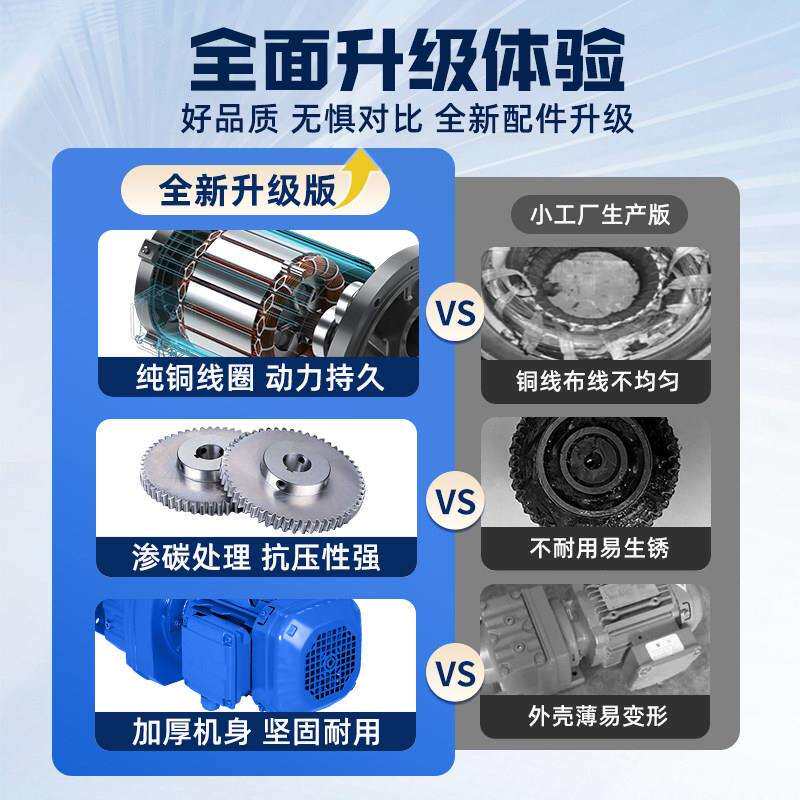 全面升级体验
好品质 无惧对比 全新配件升级

全新升级版

纯铜线圈 动力持久

渗碳处理 抗压性强

加厚机身 坚固耐用

VS

VS

VS

小工厂生产版

铜线布线不均匀

不耐用易生锈

外壳薄易变形