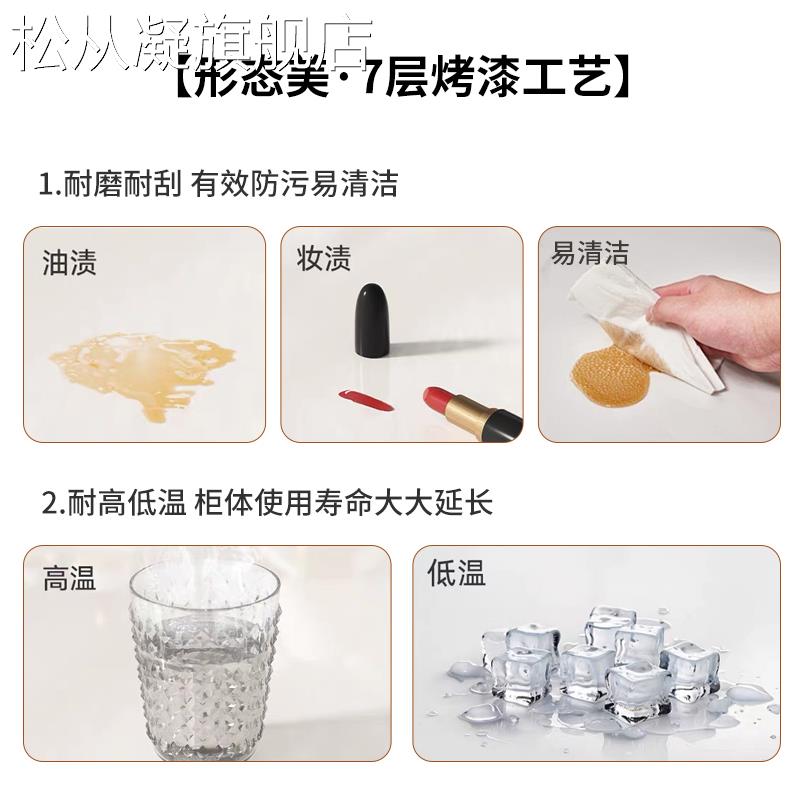 松从凝旗舰店

【形态美·7层烤漆工艺】

1.耐磨耐刮 有效防污易清洁

油渍

妆渍

易清洁

2.耐高低温 柜体使用寿命大大延长

高温

低温