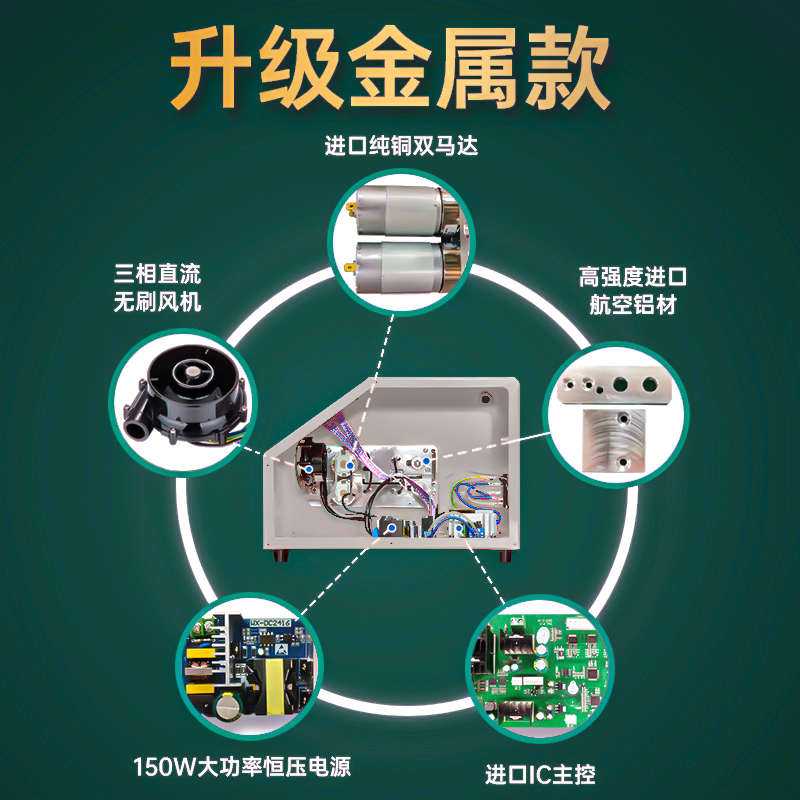 升级金属款

进口纯铜双马达

三相直流
无刷风机

高强度进口
航空铝材

WX-DC2416

150W大功率恒压电源

进口IC主控