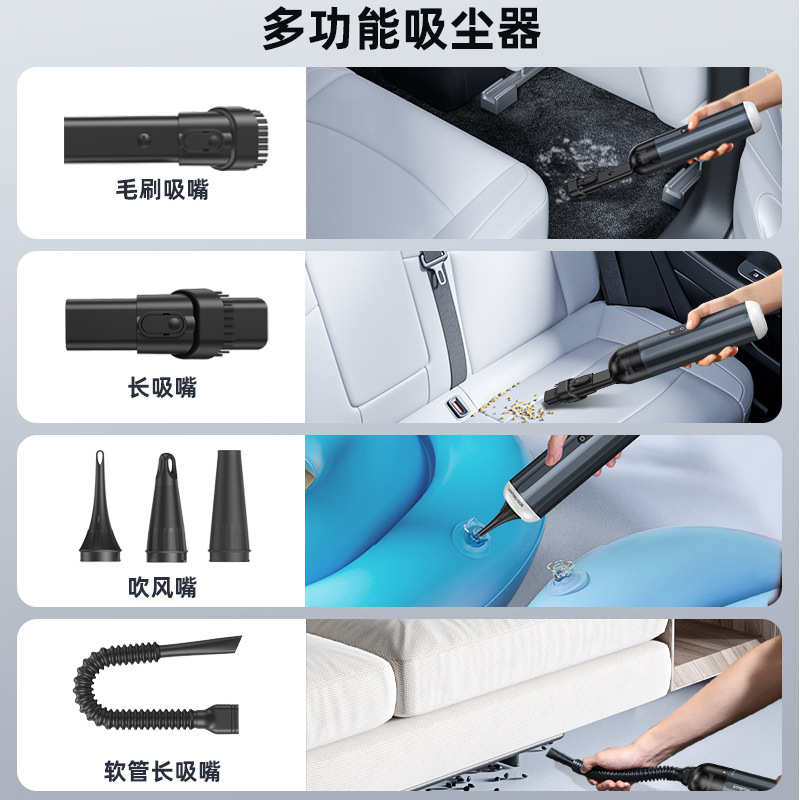 多功能吸尘器

毛刷吸嘴

长吸嘴

吹风嘴

软管长吸嘴