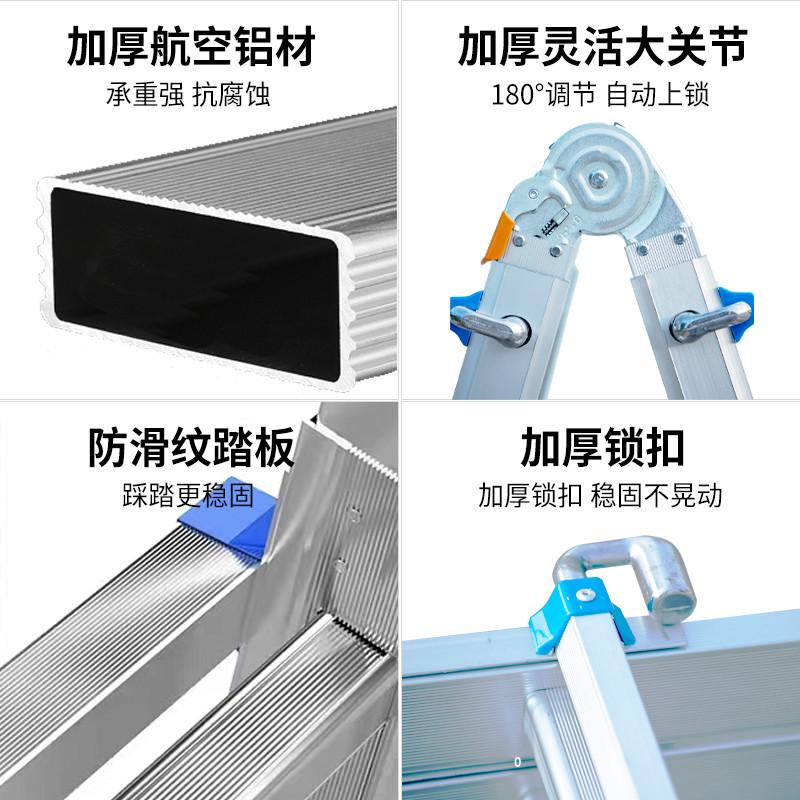 加厚航空铝材
承重强 抗腐蚀

加厚灵活大关节
180°调节 自动上锁

防滑纹踏板
踩踏更稳固

加厚锁扣
加厚锁扣 稳固不晃动