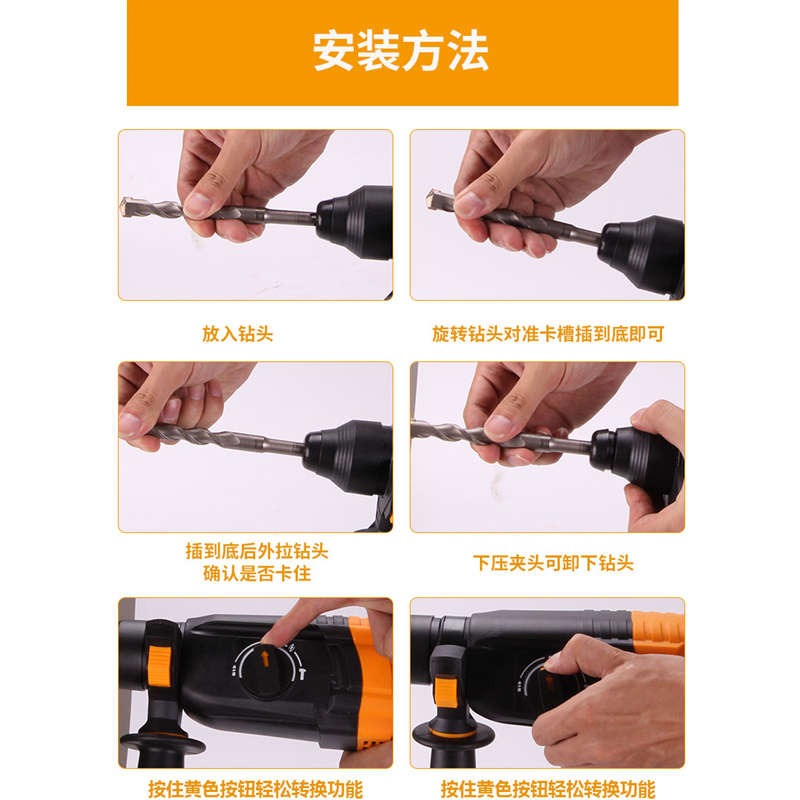 安装方法

放入钻头

旋转钻头对准卡槽插到底即可

插到底后外拉钻头
确认是否卡住

下压夹头可卸下钻头

按住黄色按钮轻松转换功能

按住黄色按钮轻松转换功能