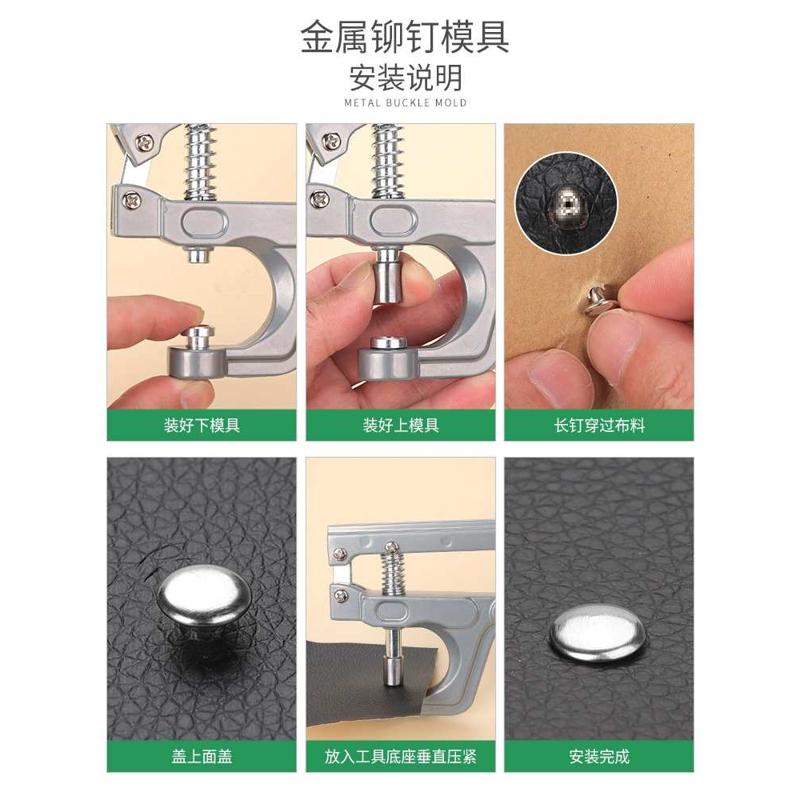 金属铆钉模具
安装说明
METAL BUCKLE MOLD

装好下模具

装好上模具

长钉穿过布料

盖上面盖

放入工具底座垂直压紧

安装完成