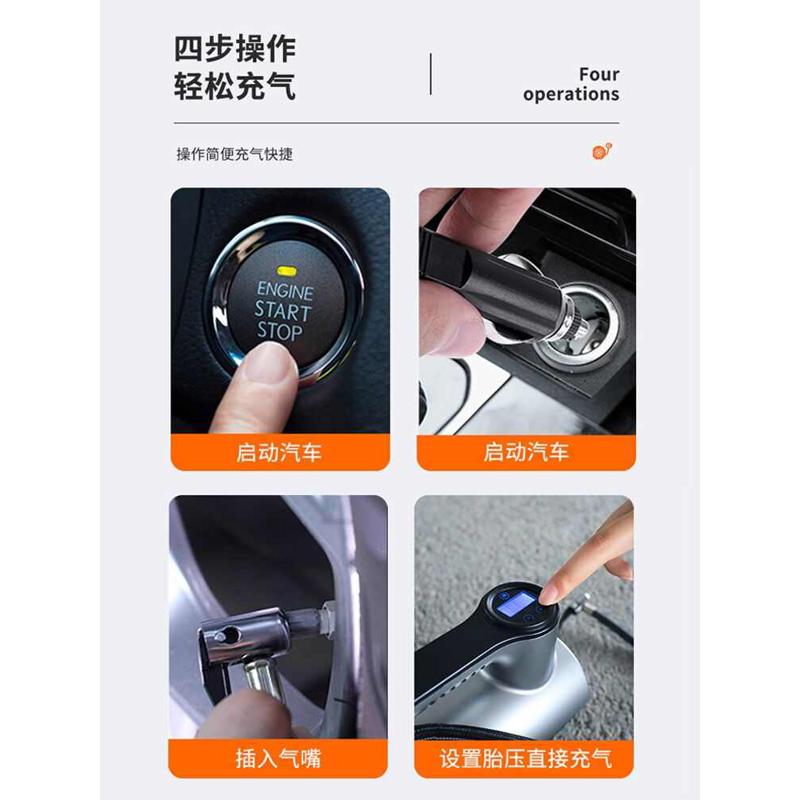 四步操作
轻松充气

Four
operations

操作简便充气快捷

ENGINE
START
STOP

启动汽车

启动汽车

插入气嘴

设置胎压直接充气