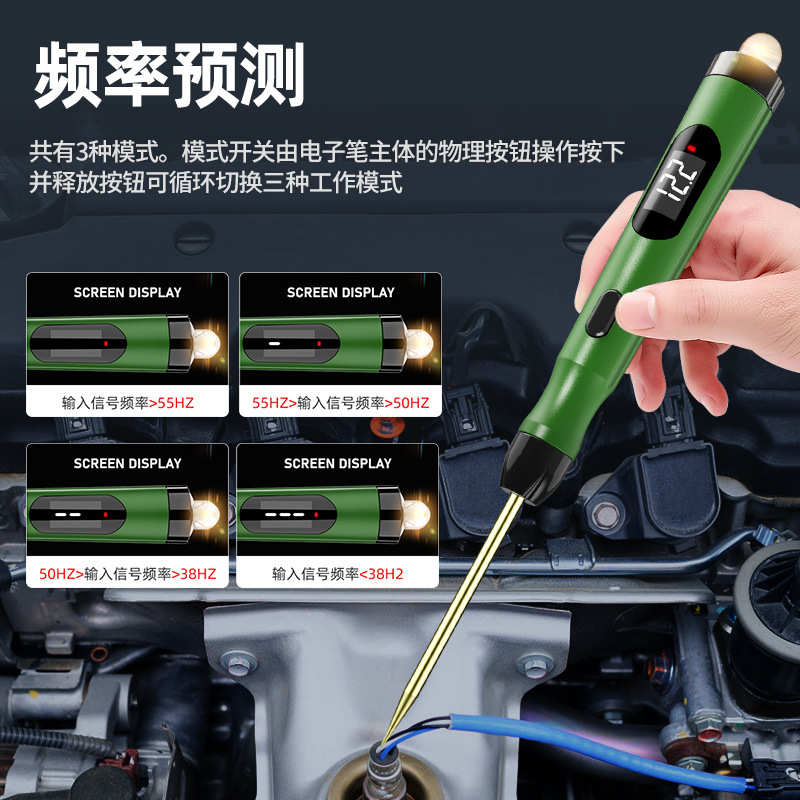 频率预测

共有3种模式。模式开关由电子笔主体的物理按钮操作按下并释放按钮可循环切换三种工作模式

12.2

SCREEN DISPLAY

输入信号频率>55HZ

SCREEN DISPLAY

55HZ>输入信号频率>50HZ

SCREEN DISPLAY

50HZ>输入信号频率>38HZ

SCREEN DISPLAY

输入信号频率<38H2