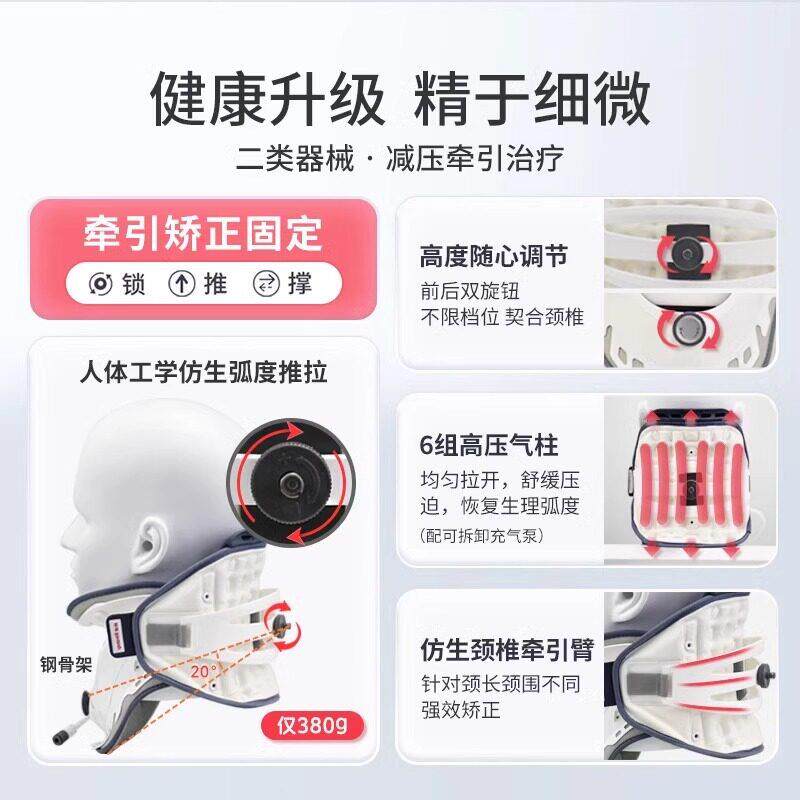 健康升级 精于细微

二类器械 · 减压牵引治疗

牵引矫正固定

锁 推 撑

人体工学仿生弧度推拉

钢骨架

20°

仅380g

高度随心调节

前后双旋钮
不限档位 契合颈椎

6组高压气柱

均匀拉开，舒缓压迫，恢复生理弧度
(配可拆卸充气泵)

仿生颈椎牵引臂

针对颈长颈围不同
强效矫正