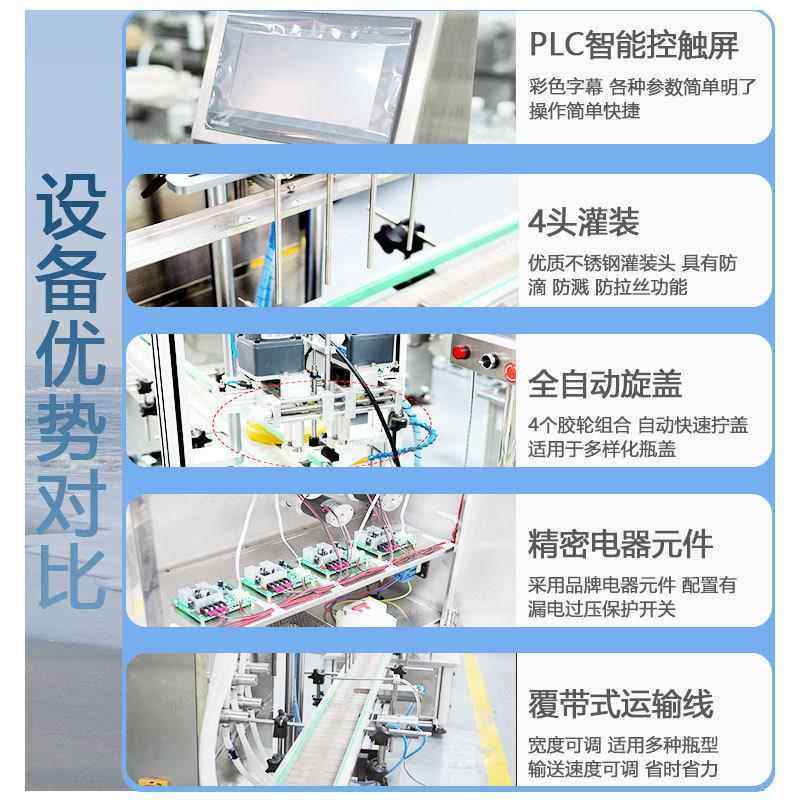 设备优势对比

PLC智能控触屏

彩色字幕 各种参数简单明了 操作简单快捷

4头灌装

优质不锈钢灌装头 具有防滴 防溅 防拉丝功能

全自动旋盖

4个胶轮组合 自动快速拧盖 适用于多样化瓶盖

精密电器元件

采用品牌电器元件 配置有漏电过压保护开关

覆带式运输线

宽度可调 适用多种瓶型 输送速度可调 省时省力