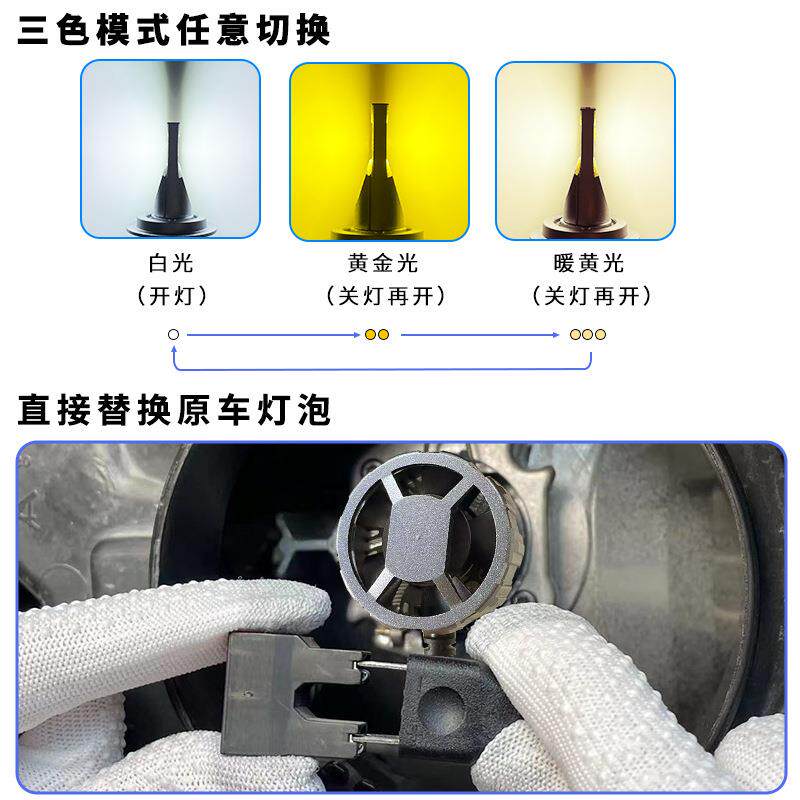 三色模式任意切换

白光
（开灯）

黄金光
（关灯再开）

暖黄光
（关灯再开）

直接替换原车灯泡