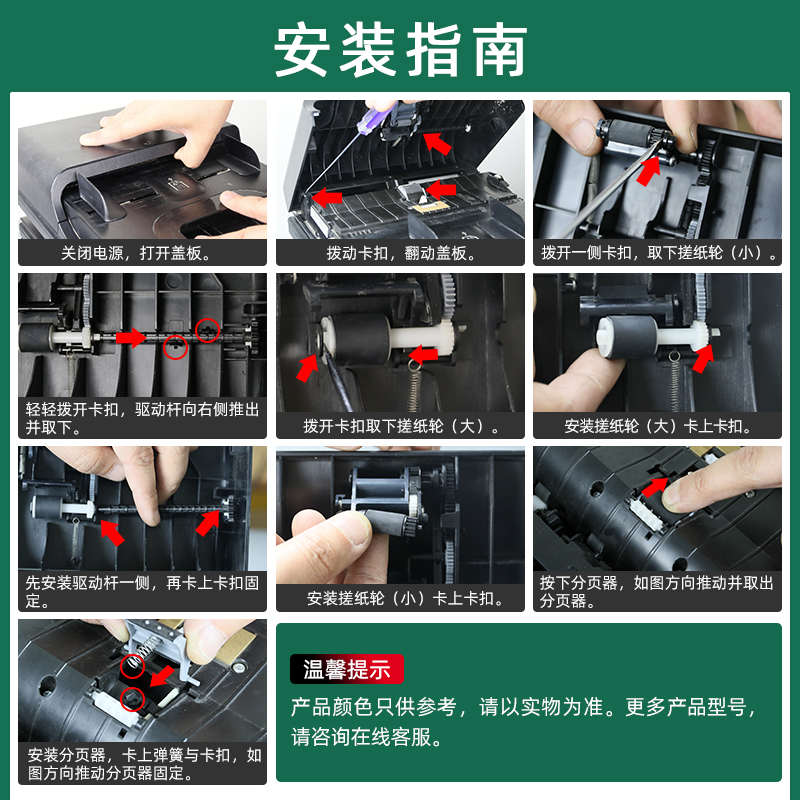 安装指南

关闭电源，打开盖板。

拨动卡扣，翻动盖板。

拨开一侧卡扣，取下搓纸轮（小）。

轻轻拨开卡扣，驱动杆向右侧推出并取下。

拨开卡扣取下搓纸轮（大）。

安装搓纸轮（大）卡上卡扣。

先安装驱动杆一侧，再卡上卡扣固定。

安装搓纸轮（小）卡上卡扣。

按下分页器，如图方向推动并取出分页器。

安装分页器，卡上弹簧与卡扣，如图方向推动分页器固定。

温馨提示

产品颜色只供参考，请以实物为准。更多产品型号，请咨询在线客服。