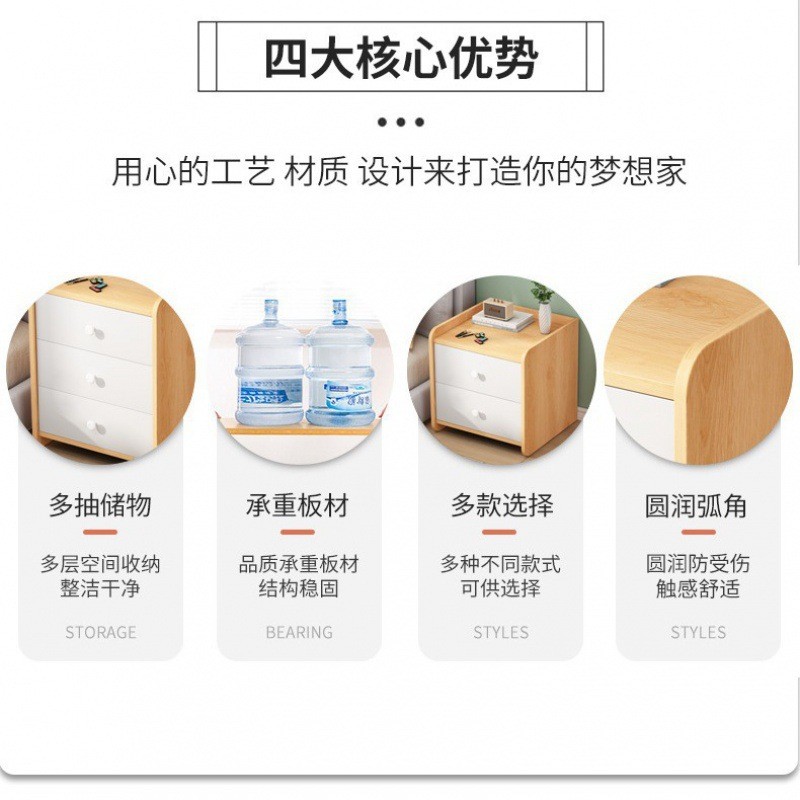 四大核心优势

用心的工艺 材质 设计来打造你的梦想家

多抽储物

多层空间收纳
整洁干净

STORAGE

承重板材

品质承重板材
结构稳固

BEARING

多款选择

多种不同款式
可供选择

STYLES

圆润弧角

圆润防受伤
触感舒适

STYLES