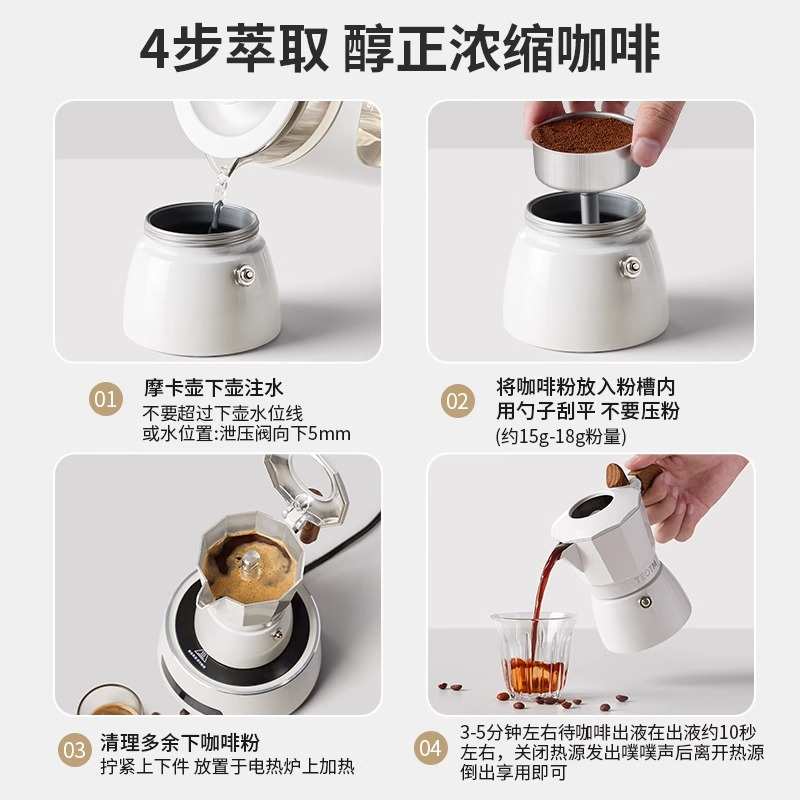 4步萃取 醇正浓缩咖啡

01 摩卡壶下壶注水
不要超过下壶水位线
或水位置:泄压阀向下5mm

02 将咖啡粉放入粉槽内
用勺子刮平 不要压粉
(约15g-18g粉量)

03 清理多余下咖啡粉
拧紧上下件 放置于电热炉上加热

04 3-5分钟左右待咖啡出液在出液约10秒左右，关闭热源发出噗噗声后离开热源倒出享用即可